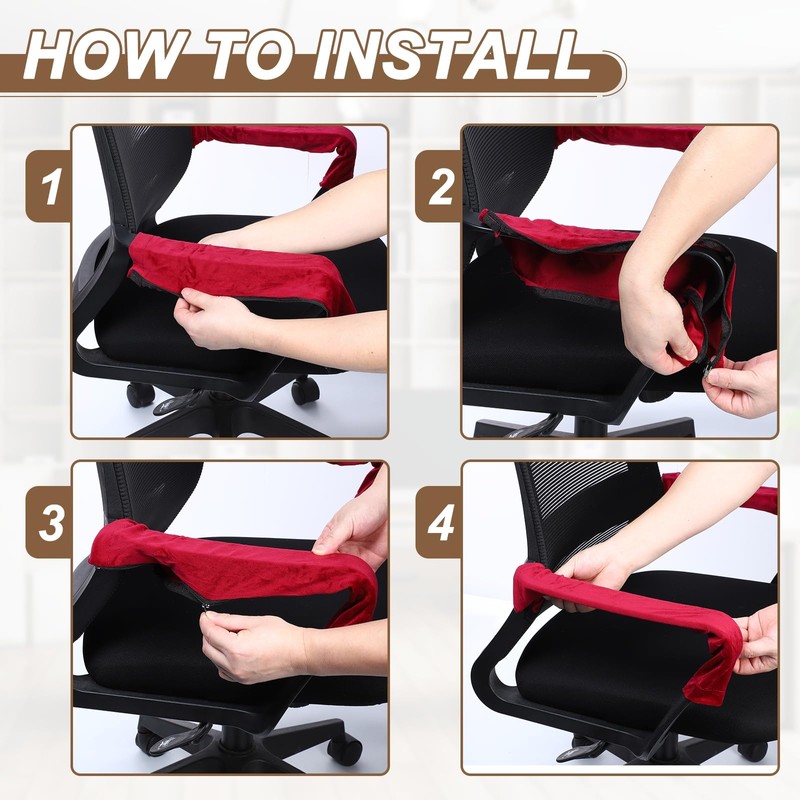 HOW TO INSTALL

1

2

3

4