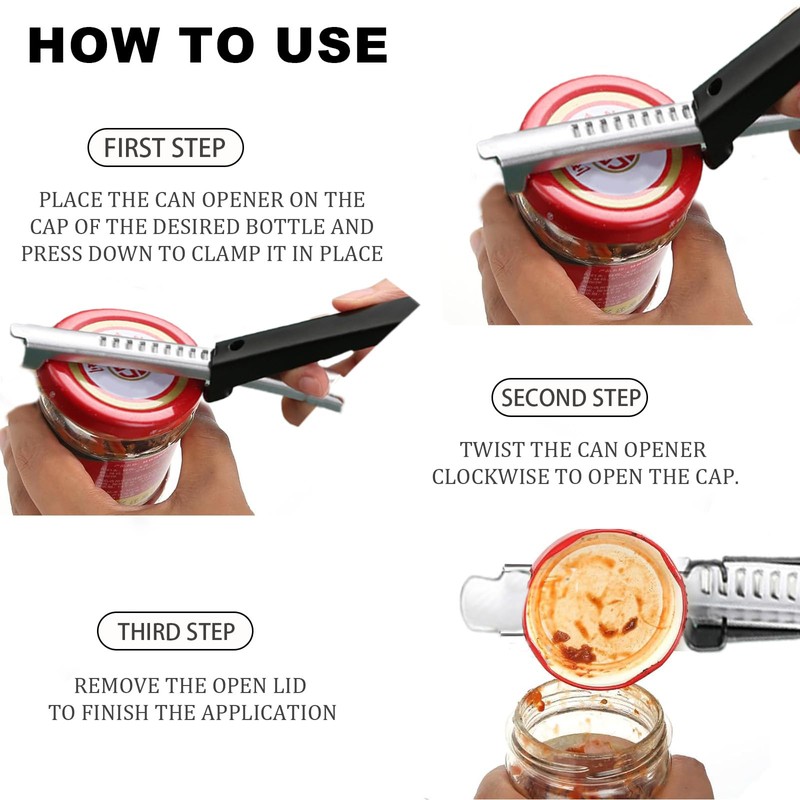 HOW TO USE

FIRST STEP

PLACE THE CAN OPENER ON THE CAP OF THE DESIRED BOTTLE AND PRESS DOWN TO CLAMP IT IN PLACE

SECOND STEP

TWIST THE CAN OPENER CLOCKWISE TO OPEN THE CAP.

THIRD STEP

REMOVE THE OPEN LID TO FINISH THE APPLICATION