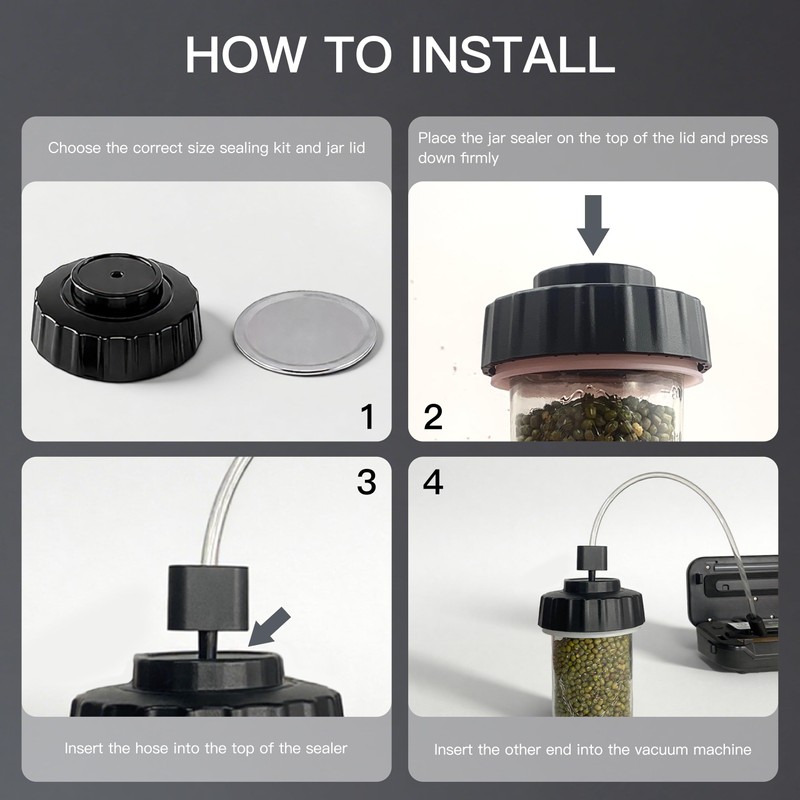 HOW TO INSTALL

Choose the correct size sealing kit and jar lid

1

Place the jar sealer on the top of the lid and press down firmly

2

3

Insert the hose into the top of the sealer

4

Insert the other end into the vacuum machine