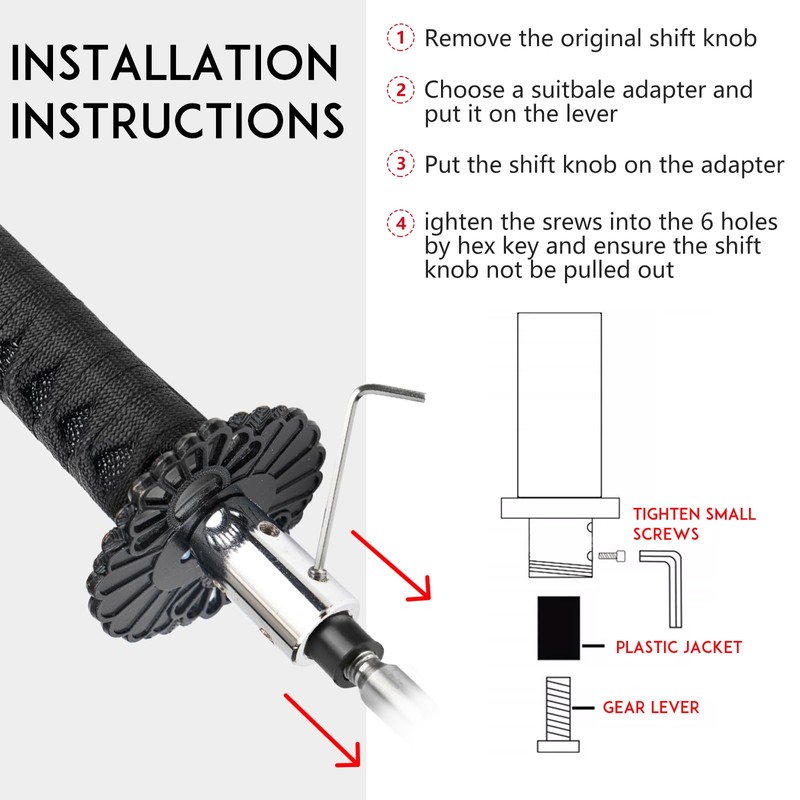 INSTALLATION INSTRUCTIONS

1 Remove the original shift knob

2 Choose a suitbale adapter and put it on the lever

3 Put the shift knob on the adapter

4 ighten the srews into the 6 holes by hex key and ensure the shift knob not be pulled out

TIGHTEN SMALL SCREWS

PLASTIC JACKET

GEAR LEVER