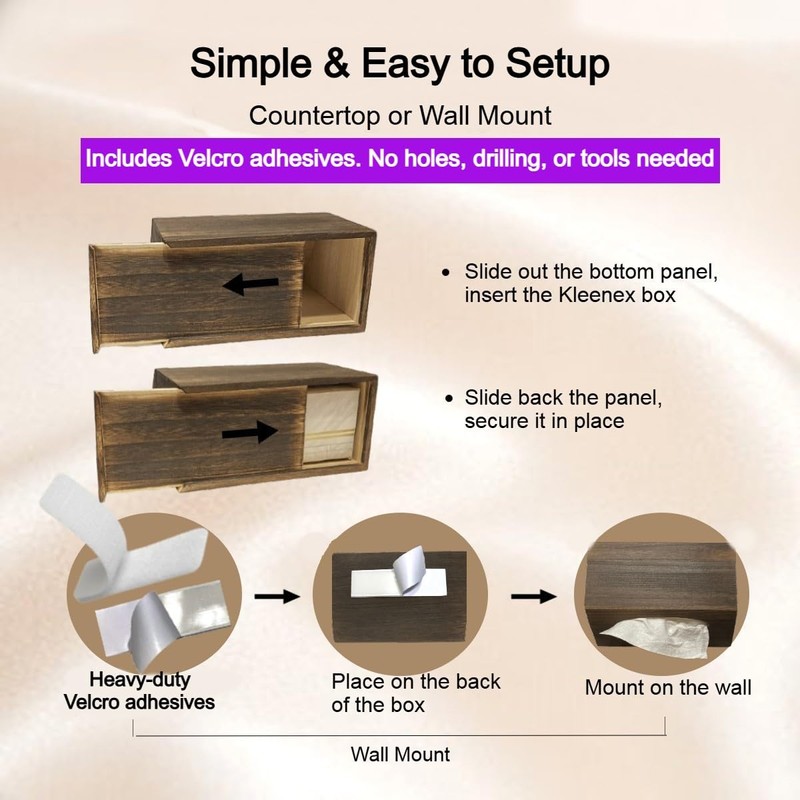 Simple & Easy to Setup

Countertop or Wall Mount

Includes Velcro adhesives. No holes, drilling, or tools needed

• Slide out the bottom panel, insert the Kleenex box

• Slide back the panel, secure it in place

Heavy-duty Velcro adhesives

Place on the back of the box

Mount on the wall

Wall Mount