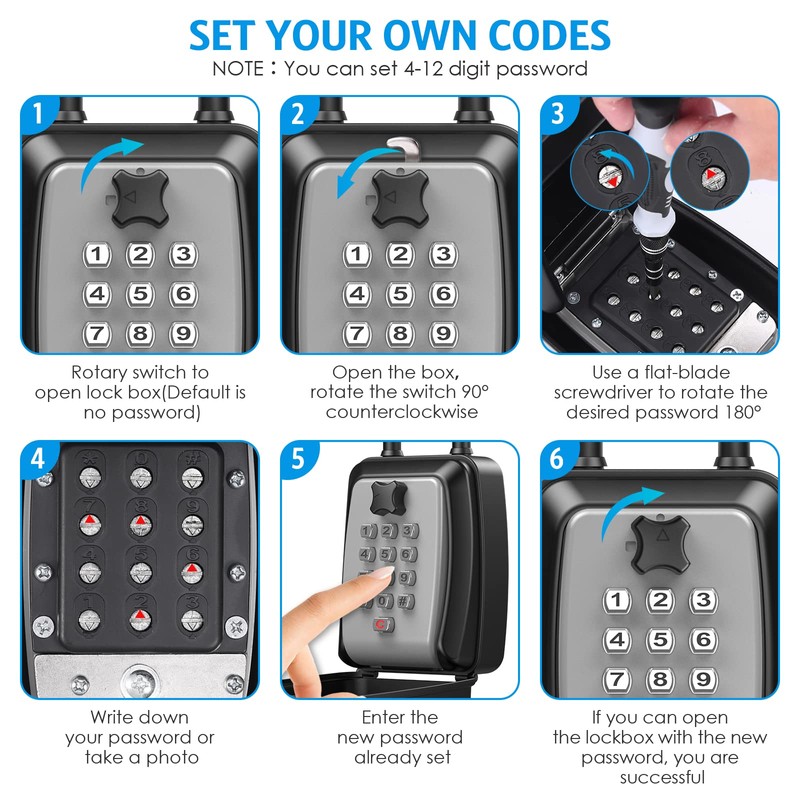 SET YOUR OWN CODES

NOTE：You can set 4-12 digit password

1

1 2 3
4 5 6
7 8 9

Rotary switch to open lock box(Default is no password)

2

1 2 3
4 5 6
7 8 9

Open the box, rotate the switch 90° counterclockwise

3

Use a flat-blade screwdriver to rotate the desired password 180°

4

Write down your password or take a photo

5

1 2 3
4 5 6
9
0 #
C

Enter the new password already set

6

1 2 3
4 5 6
7 8 9

If you can open the lockbox with the new password, you are successful