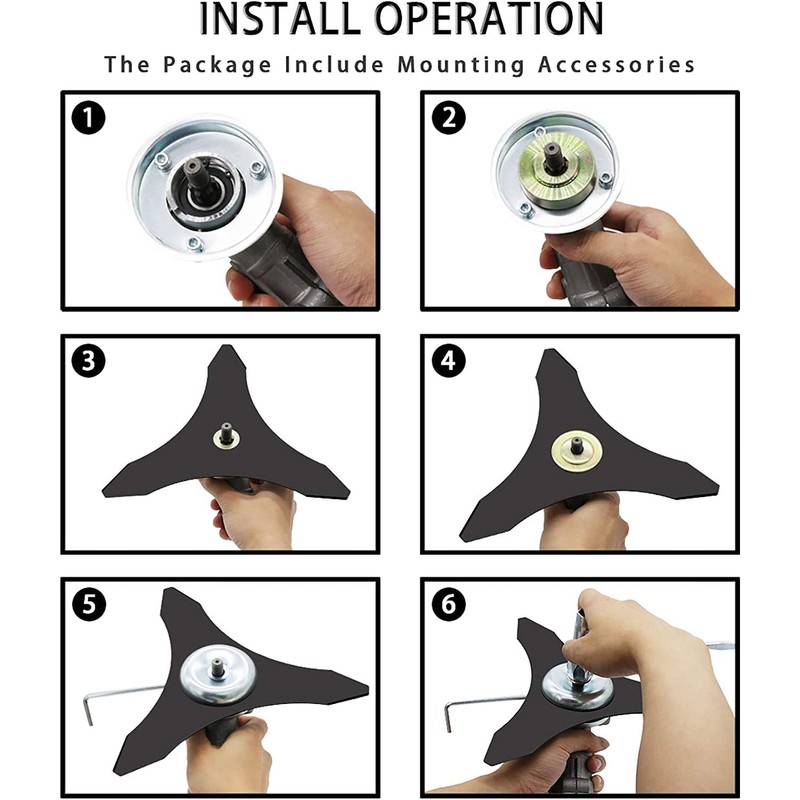 INSTALL OPERATION

The Package Include Mounting Accessories

1

2

3

4

5

6