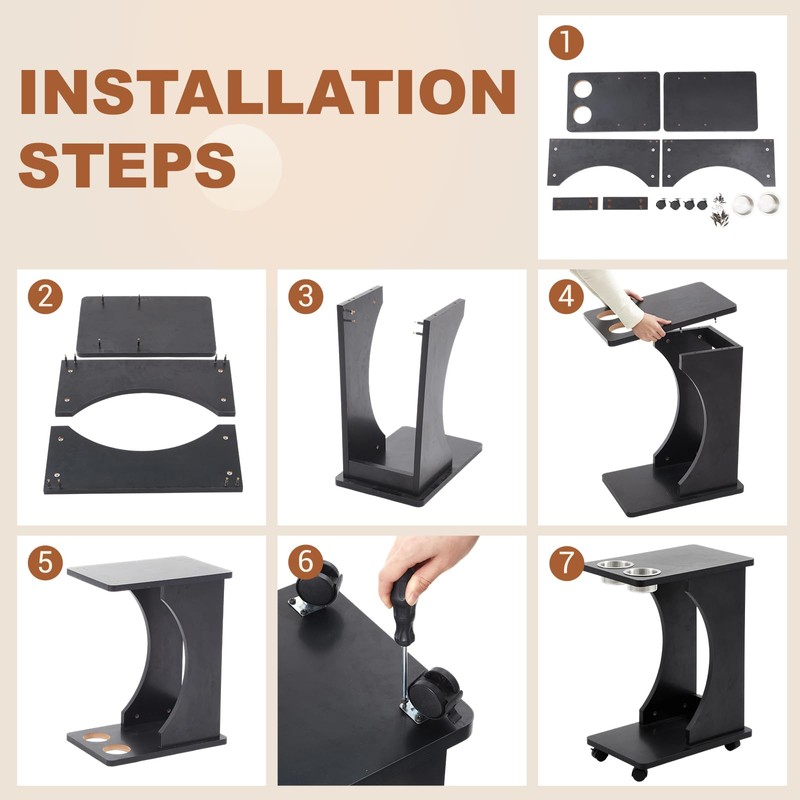 INSTALLATION STEPS

1

2

3

4

5

6

7