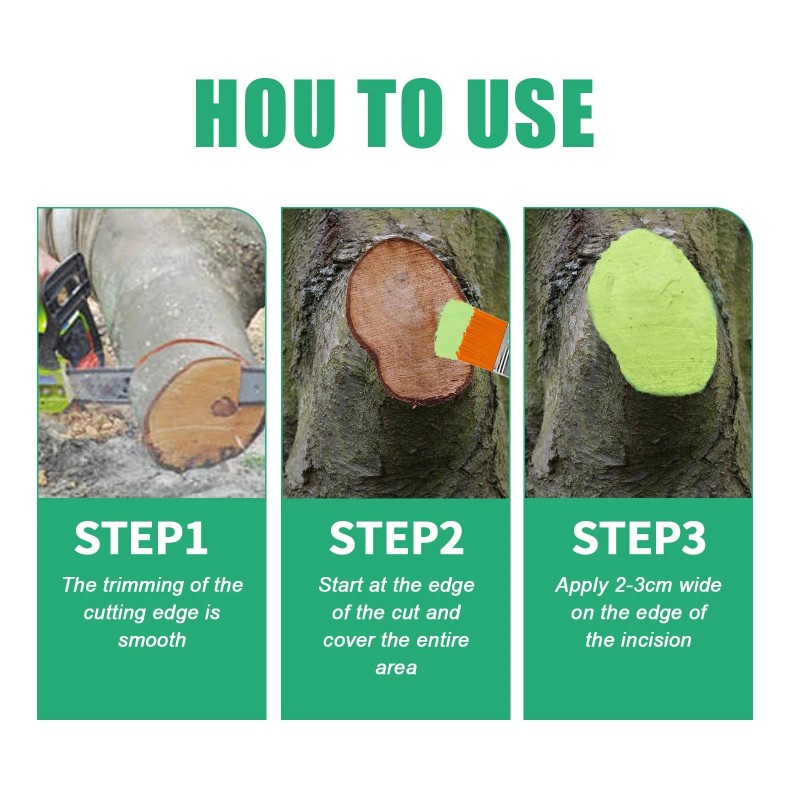 HOU TO USE

STEP1

The trimming of the cutting edge is smooth

STEP2

Start at the edge of the cut and cover the entire area

STEP3

Apply 2-3cm wide on the edge of the incision