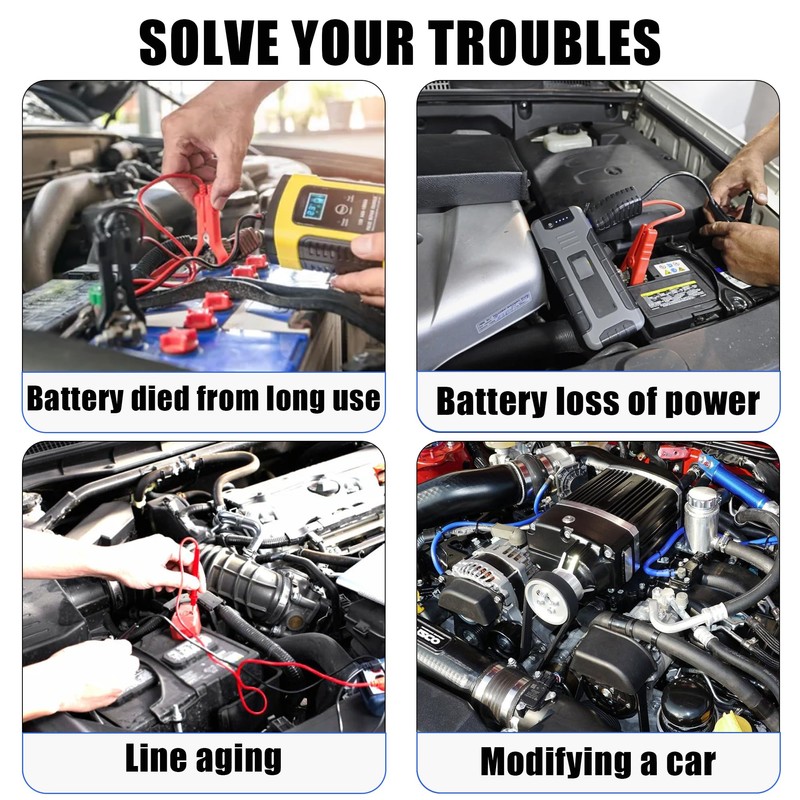 SOLVE YOUR TROUBLES

Battery died from long use

Battery loss of power

Line aging

Modifying a car