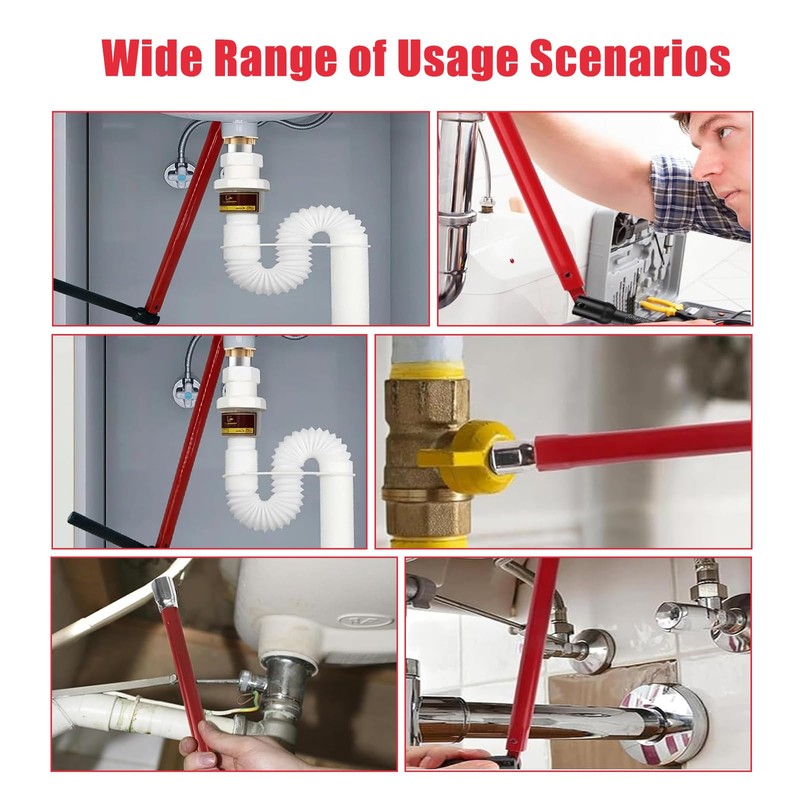 Wide Range of Usage Scenarios