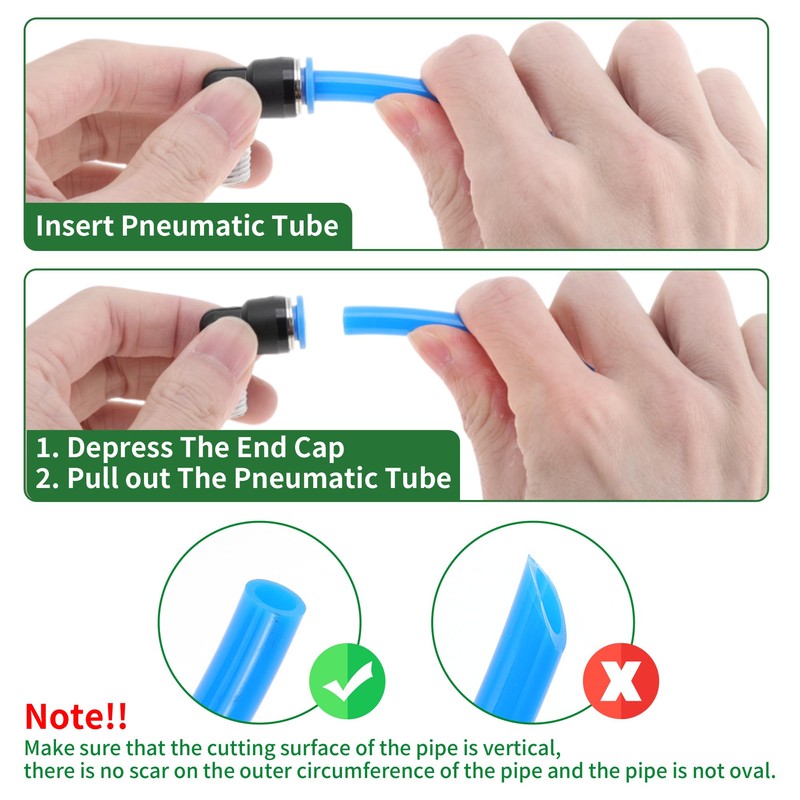 Insert Pneumatic Tube

1. Depress The End Cap
2. Pull out The Pneumatic Tube

Note!!
Make sure that the cutting surface of the pipe is vertical, there is no scar on the outer circumference of the pipe and the pipe is not oval.