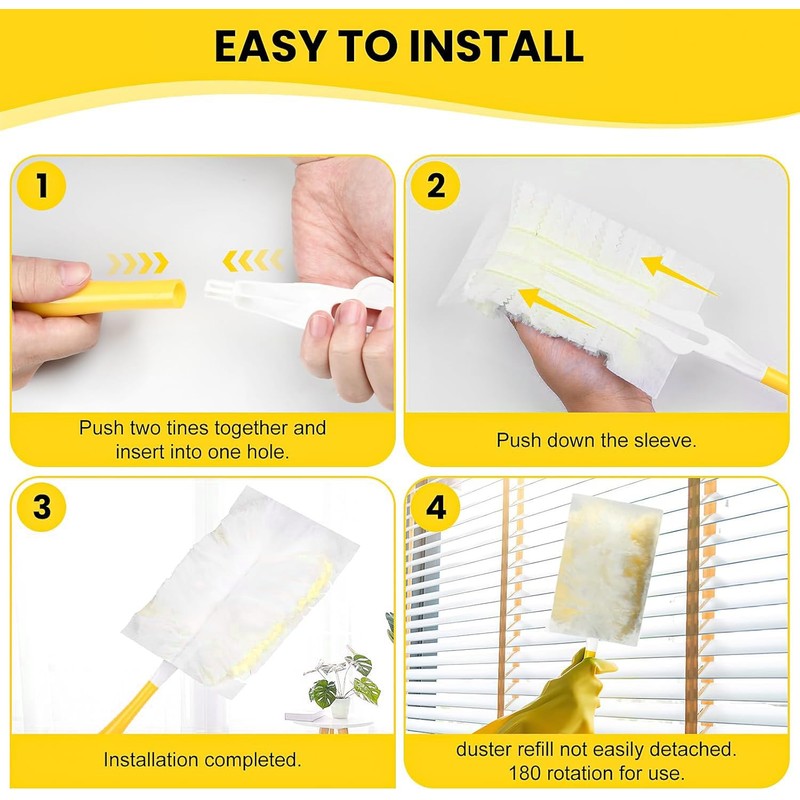 EASY TO INSTALL

1

Push two tines together and insert into one hole.

2

Push down the sleeve.

3

Installation completed.

4

duster refill not easily detached. 180 rotation for use.