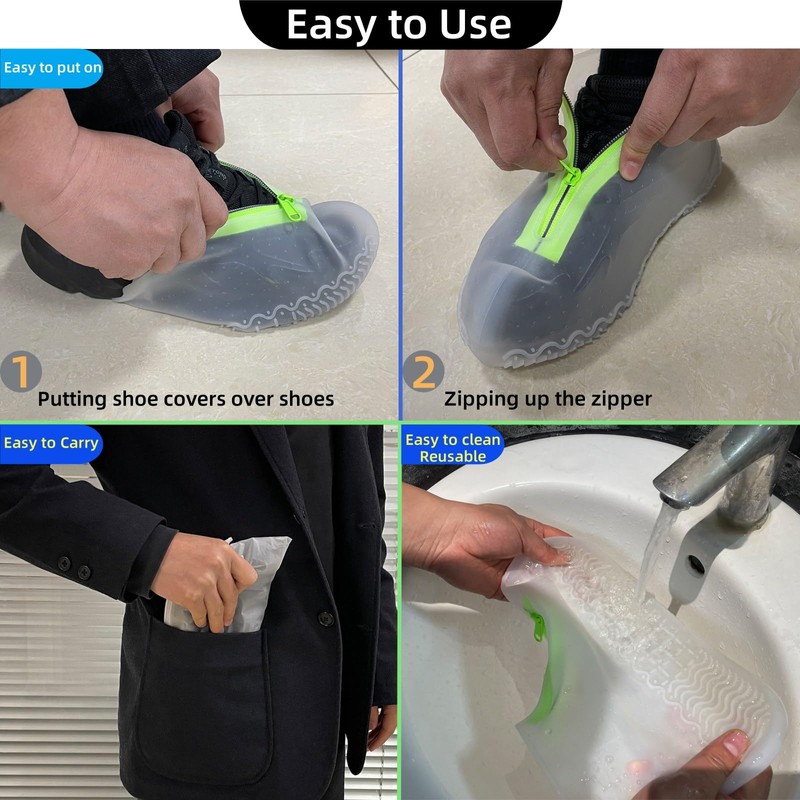 Easy to Use

Easy to put on

1 Putting shoe covers over shoes

2 Zipping up the zipper

Easy to Carry

Easy to clean
Reusable