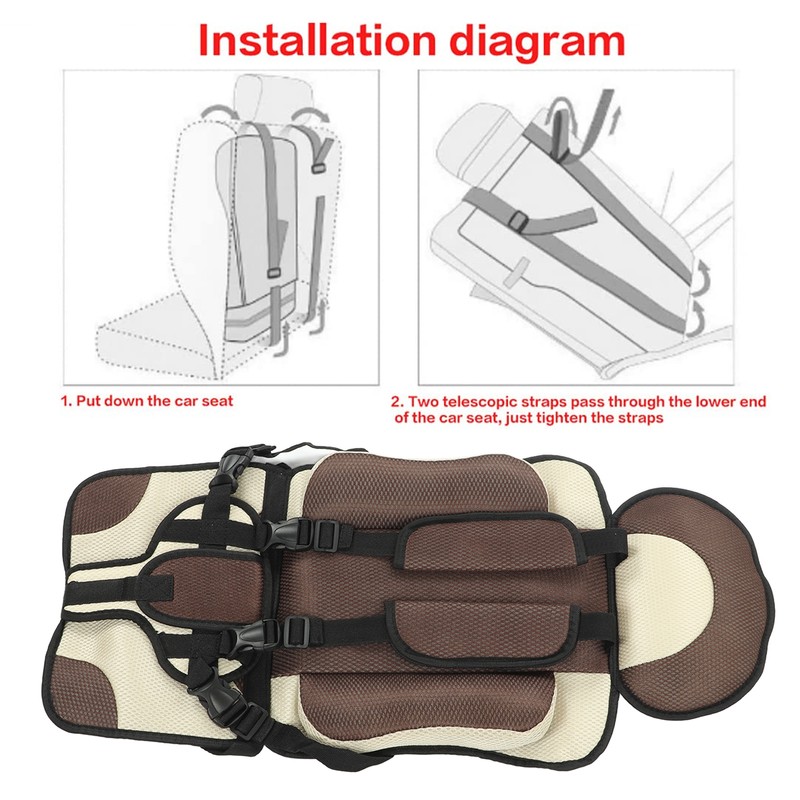 Installation diagram

1. Put down the car seat

2. Two telescopic straps pass through the lower end of the car seat, just tighten the straps