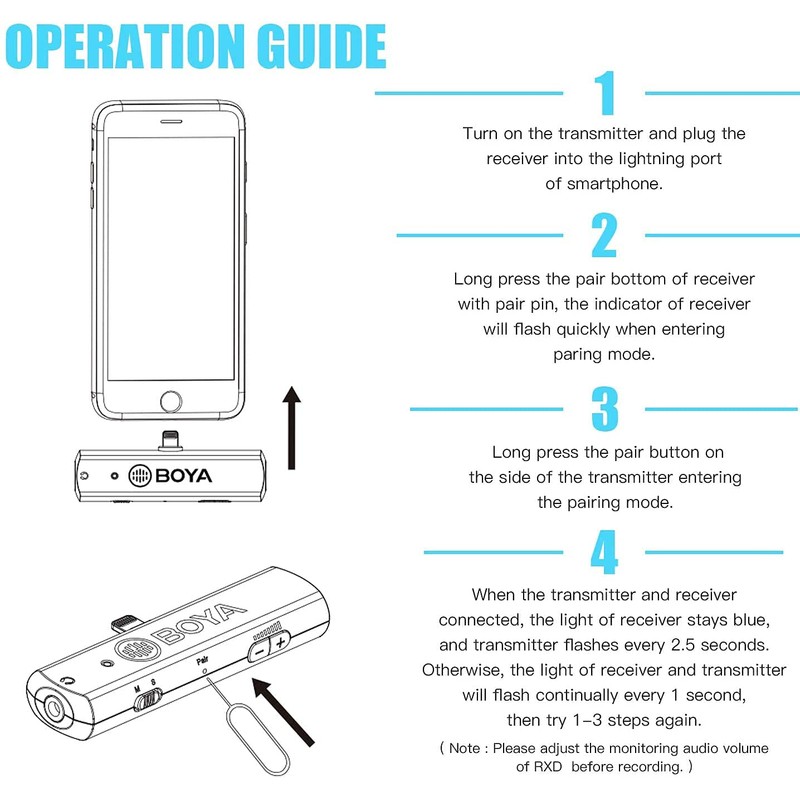 OPERATION GUIDE

BOYA

BOYA

M S

Pair

− +

1

Turn on the transmitter and plug the receiver into the lightning port of smartphone.

2

Long press the pair bottom of receiver with pair pin, the indicator of receiver will flash quickly when entering paring mode.

3

Long press the pair button on the side of the transmitter entering the pairing mode.

4

When the transmitter and receiver connected, the light of receiver stays blue, and transmitter flashes every 2.5 seconds. Otherwise, the light of receiver and transmitter will flash continually every 1 second, then try 1–3 steps again.

( Note : Please adjust the monitoring audio volume of RXD before recording. )