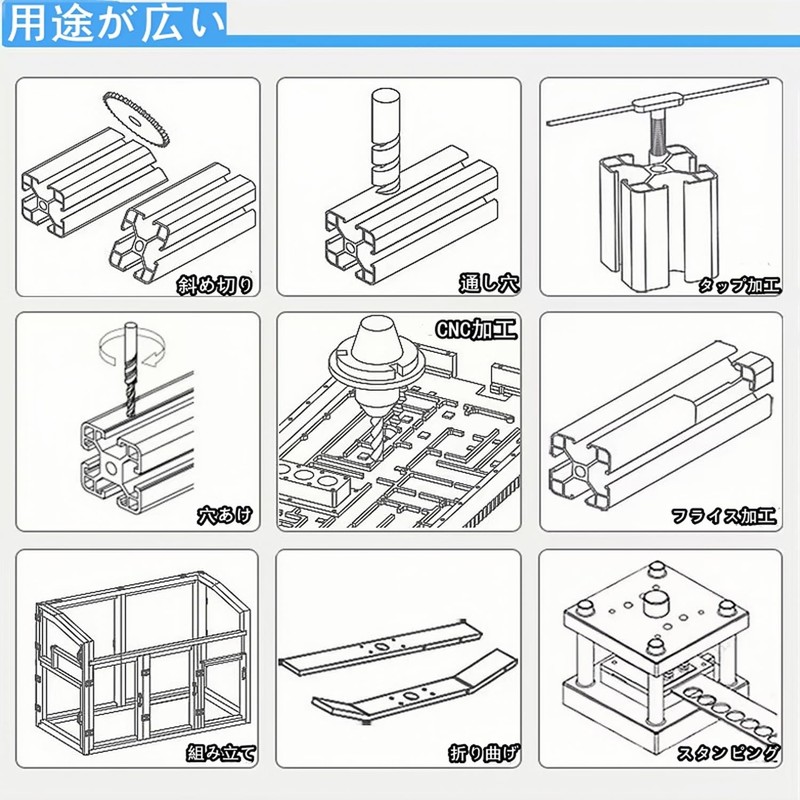 用途が広い

斜め切り

通し穴

タップ加工

穴あけ

CNC加工

フライス加工

組み立て

折り曲げ

スタンピング