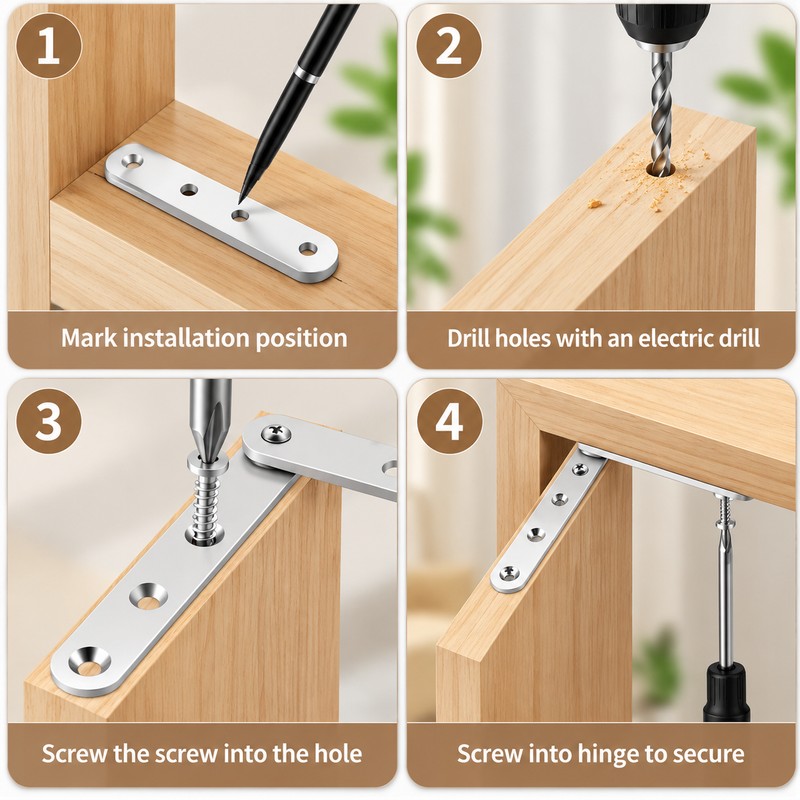 1

Mark installation position

2

Drill holes with an electric drill

3

Screw the screw into the hole

4

Screw into hinge to secure