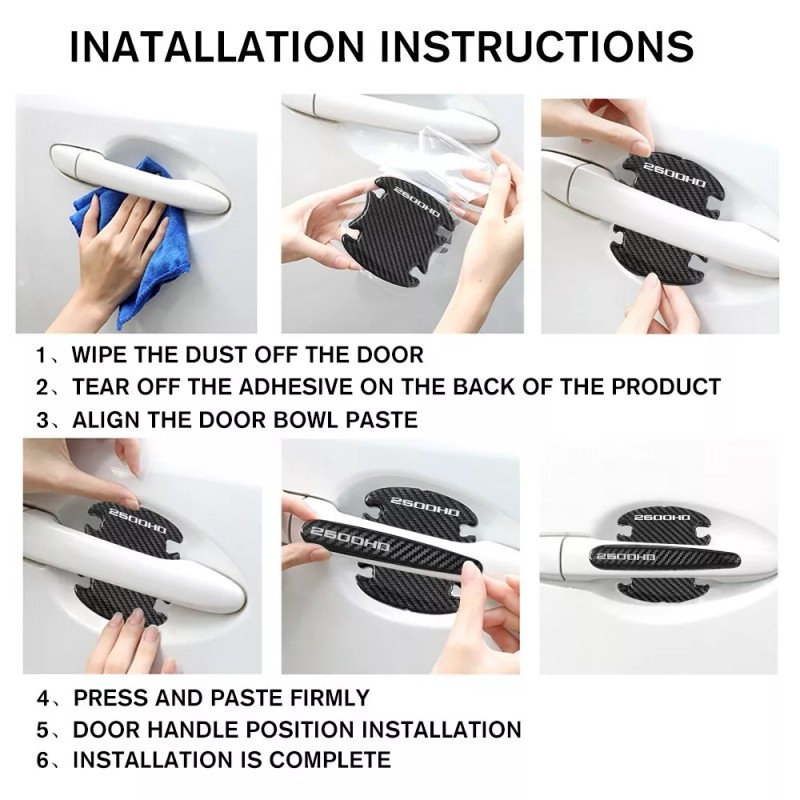 INATALLATION INSTRUCTIONS

2500HD

2500HD

1、WIPE THE DUST OFF THE DOOR
2、TEAR OFF THE ADHESIVE ON THE BACK OF THE PRODUCT
3、ALIGN THE DOOR BOWL PASTE

2500HD

2500HD

2500HD

2500HD

2500HD

4、PRESS AND PASTE FIRMLY
5、DOOR HANDLE POSITION INSTALLATION
6、INSTALLATION IS COMPLETE