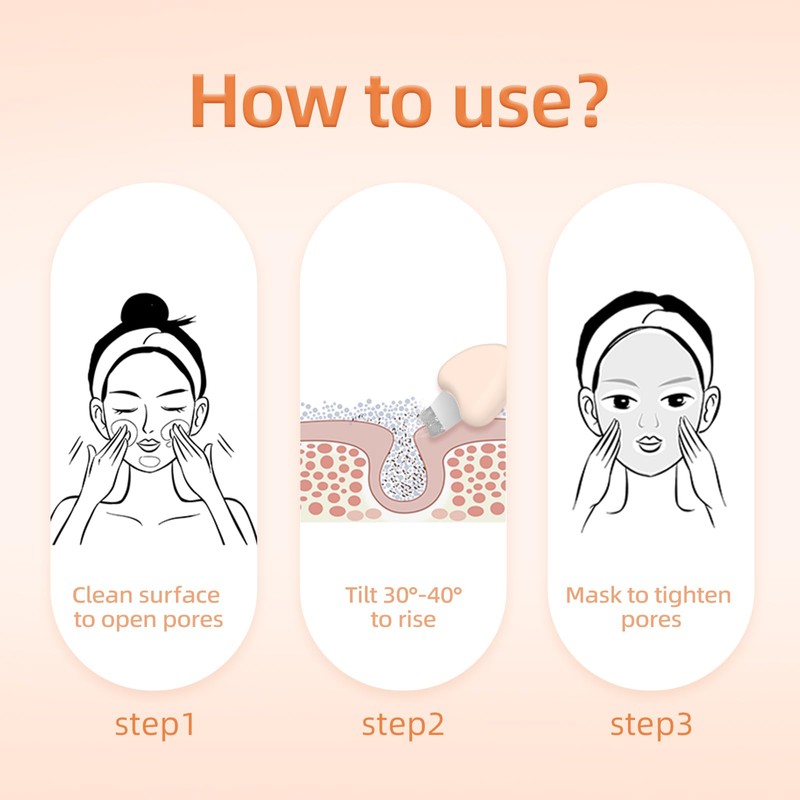 How to use?

Clean surface to open pores

step1

Tilt 30°-40° to rise

step2

Mask to tighten pores

step3