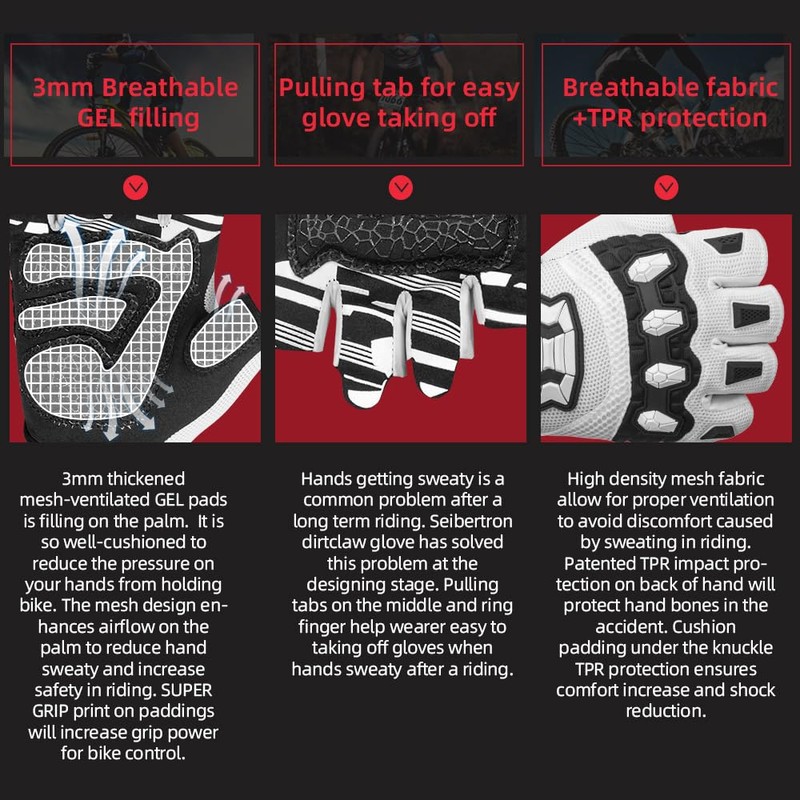 3mm Breathable GEL filling

3mm thickened mesh-ventilated GEL pads is filling on the palm. It is so well-cushioned to reduce the pressure on your hands from holding bike. The mesh design enhances airflow on the palm to reduce hand sweaty and increase safety in riding. SUPER GRIP print on paddings will increase grip power for bike control.

Pulling tab for easy glove taking off

Hands getting sweaty is a common problem after a long term riding. Seibertron dirtclaw glove has solved this problem at the designing stage. Pulling tabs on the middle and ring finger help wearer easy to taking off gloves when hands sweaty after a riding.

Breathable fabric +TPR protection

High density mesh fabric allow for proper ventilation to avoid discomfort caused by sweating in riding. Patented TPR impact protection on back of hand will protect hand bones in the accident. Cushion padding under the knuckle TPR protection ensures comfort increase and shock reduction.