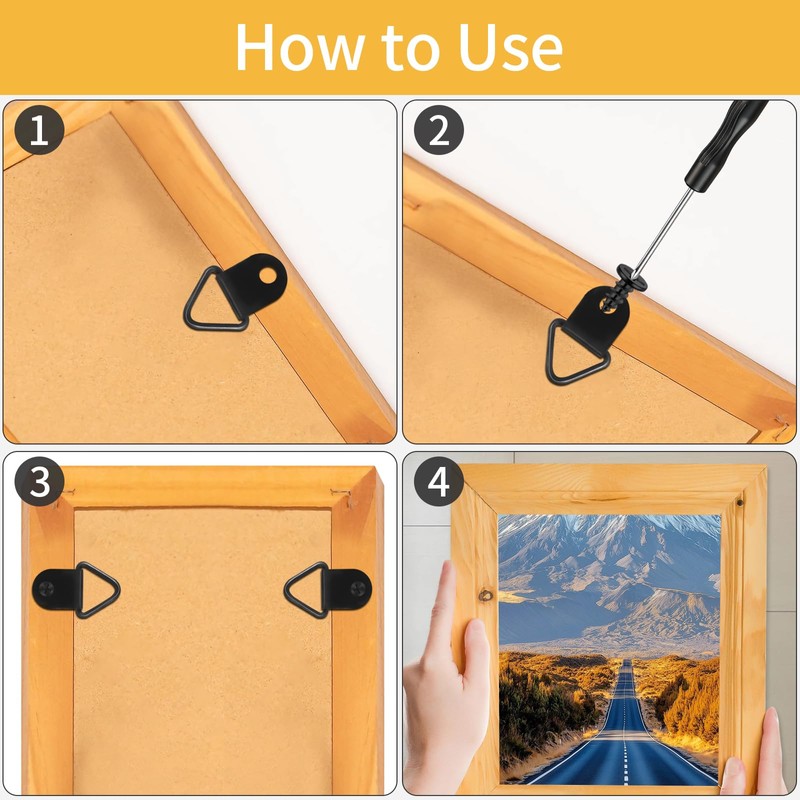 How to Use

1

2

3

4