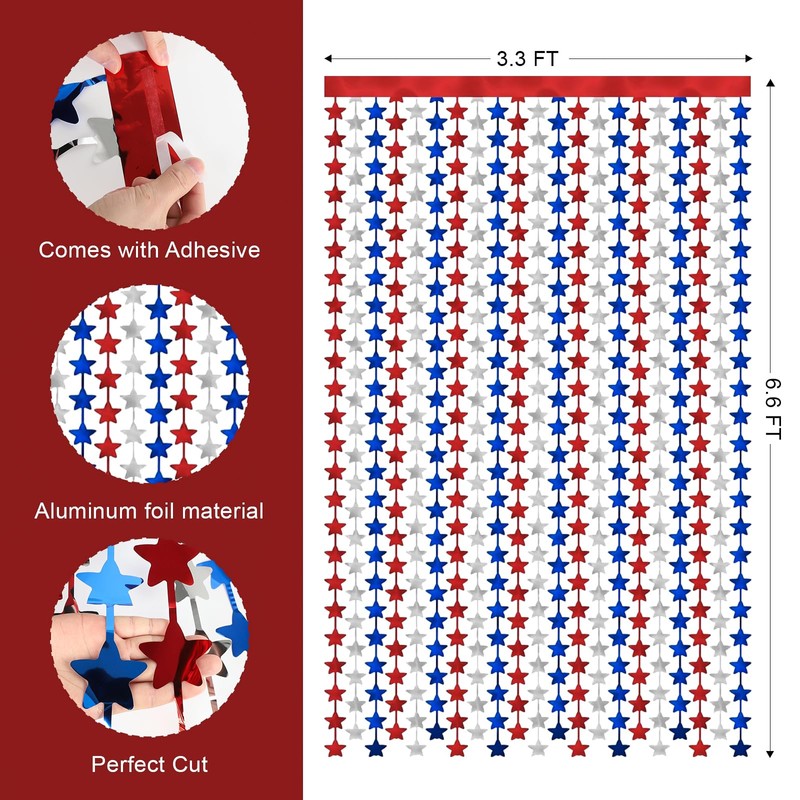 Comes with Adhesive

Aluminum foil material

Perfect Cut

3.3 FT

6.6 FT