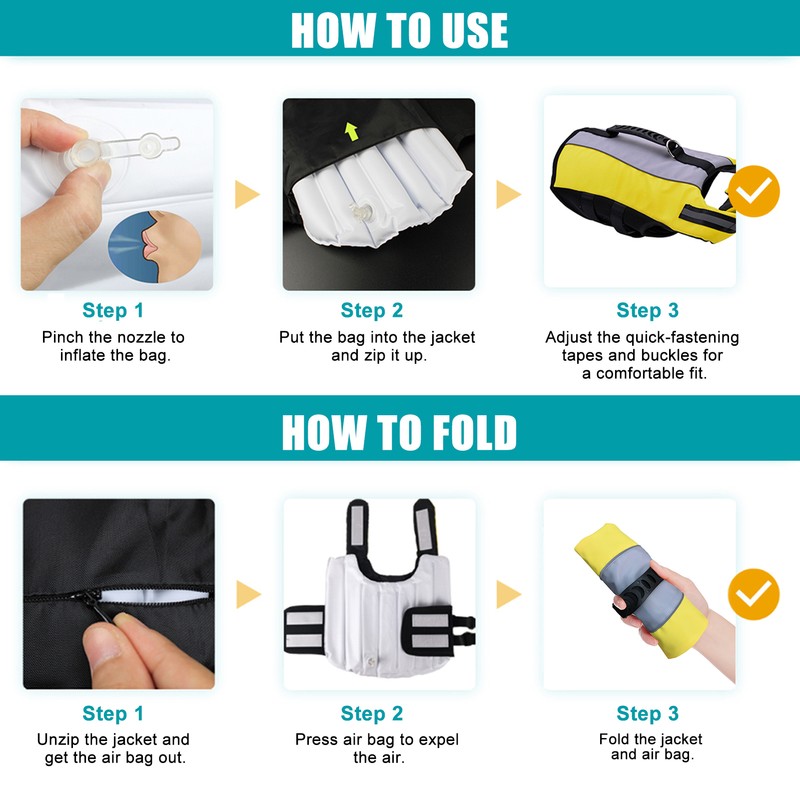 HOW TO USE

Step 1
Pinch the nozzle to inflate the bag.

Step 2
Put the bag into the jacket and zip it up.

Step 3
Adjust the quick-fastening tapes and buckles for a comfortable fit.

HOW TO FOLD

Step 1
Unzip the jacket and get the air bag out.

Step 2
Press air bag to expel the air.

Step 3
Fold the jacket and air bag.