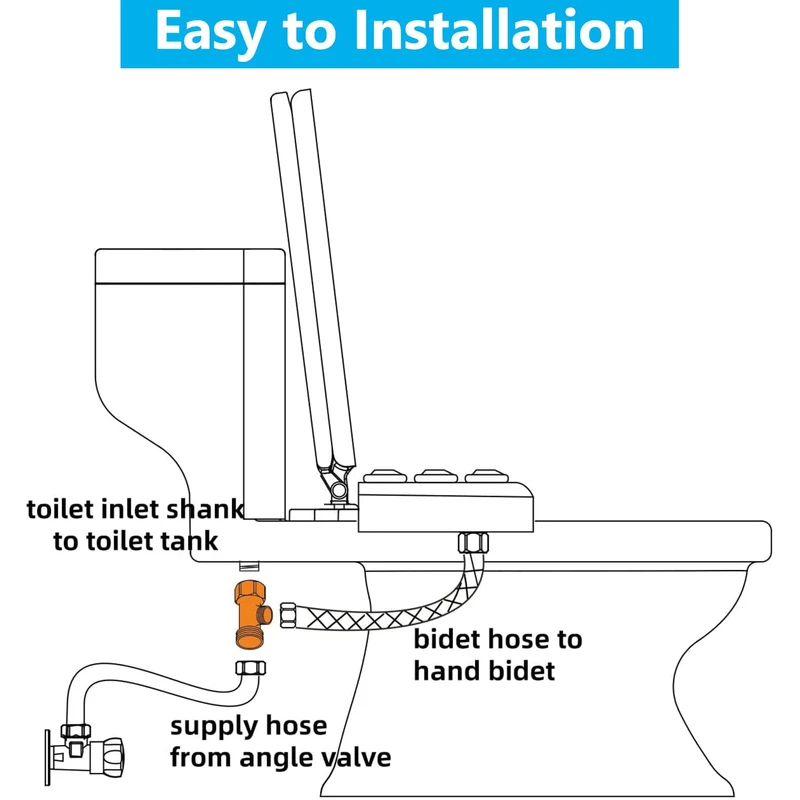 Easy to Installation

toilet inlet shank
to toilet tank

bidet hose to
hand bidet

supply hose
from angle valve