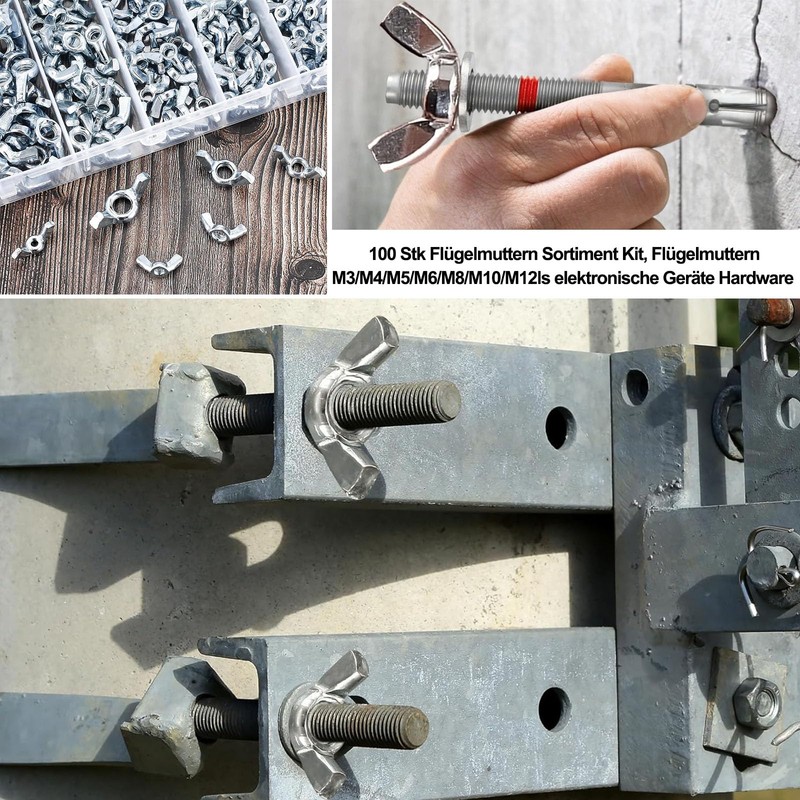 100 Stk Flügelmuttern Sortiment Kit, Flügelmuttern M3/M4/M5/M6/M8/M10/M12ls elektronische Geräte Hardware