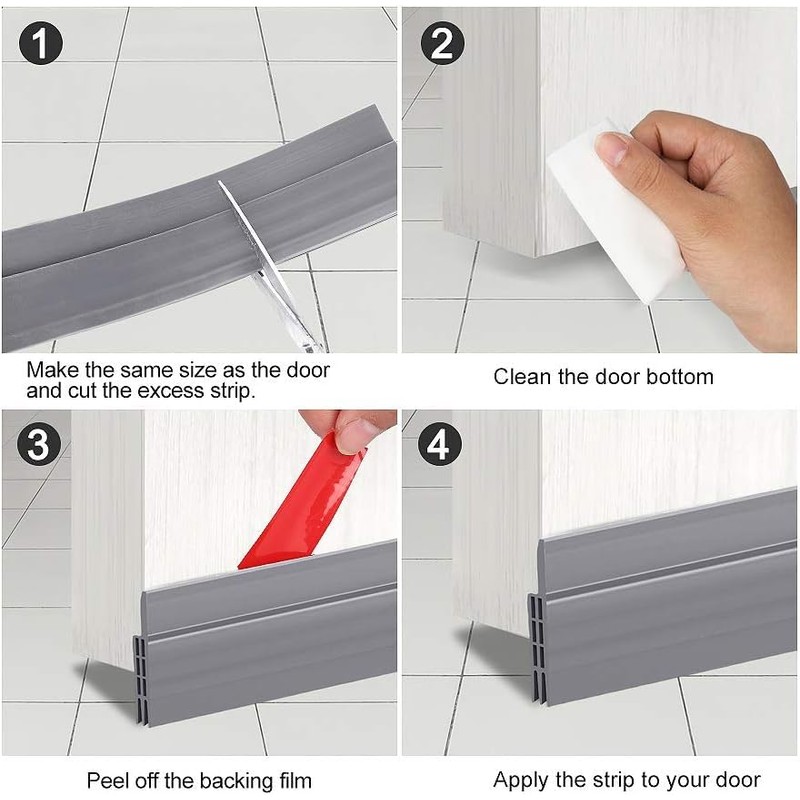 1

Make the same size as the door and cut the excess strip.

2

Clean the door bottom

3

Peel off the backing film

4

Apply the strip to your door