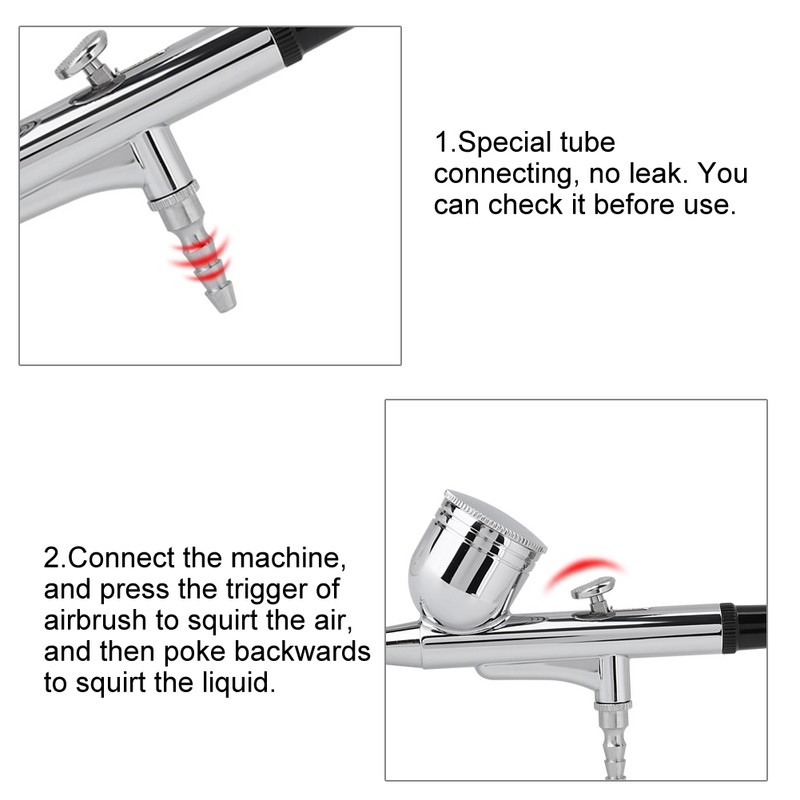 1.Special tube connecting, no leak. You can check it before use.

2.Connect the machine, and press the trigger of airbrush to squirt the air, and then poke backwards to squirt the liquid.