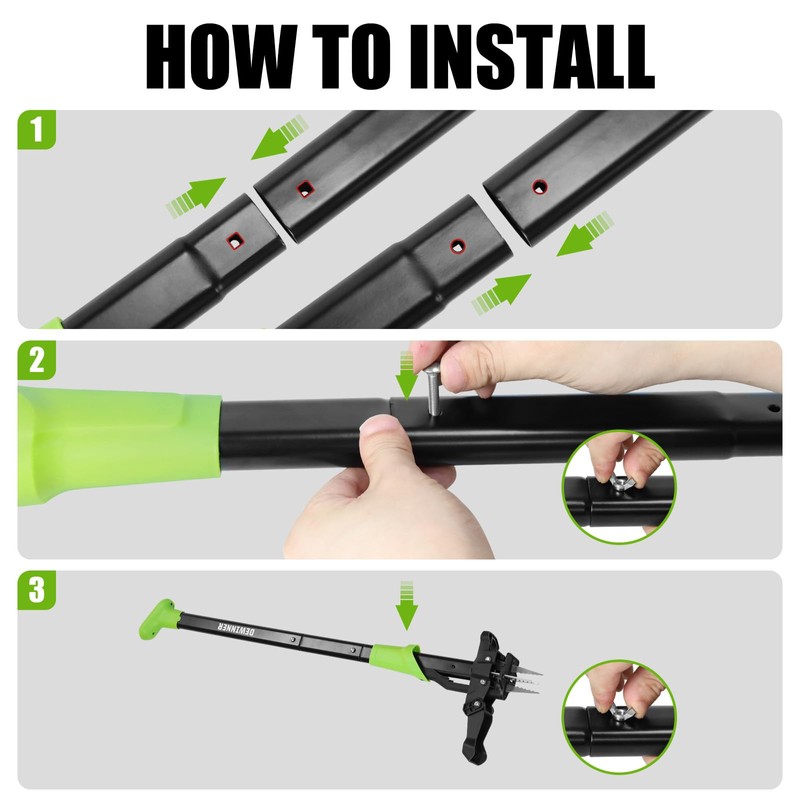 HOW TO INSTALL

1

2

3

DEWINNER