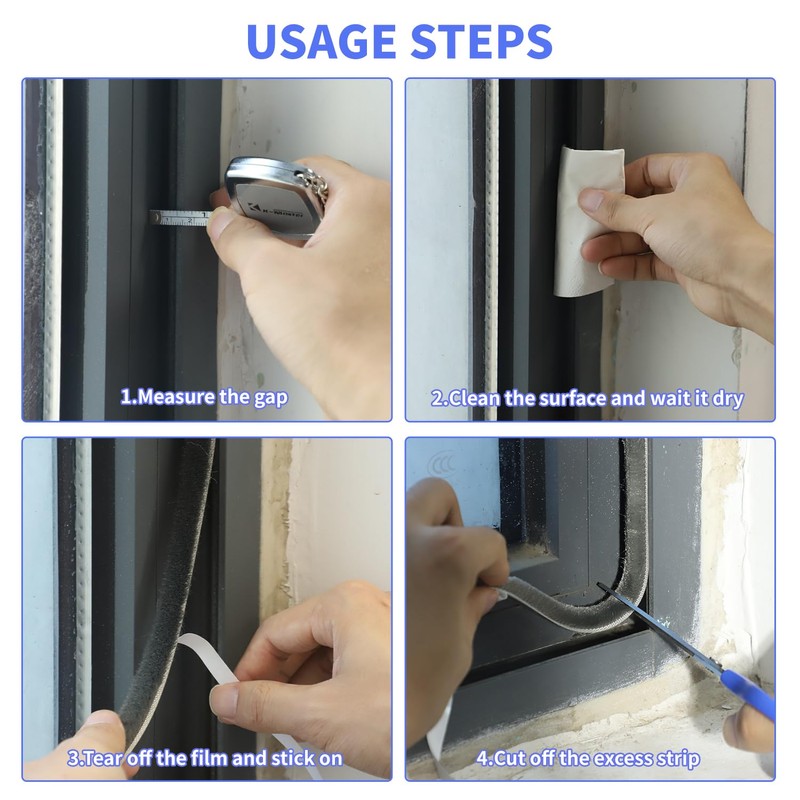 USAGE STEPS

1.Measure the gap

2.Clean the surface and wait it dry

3.Tear off the film and stick on

4.Cut off the excess strip