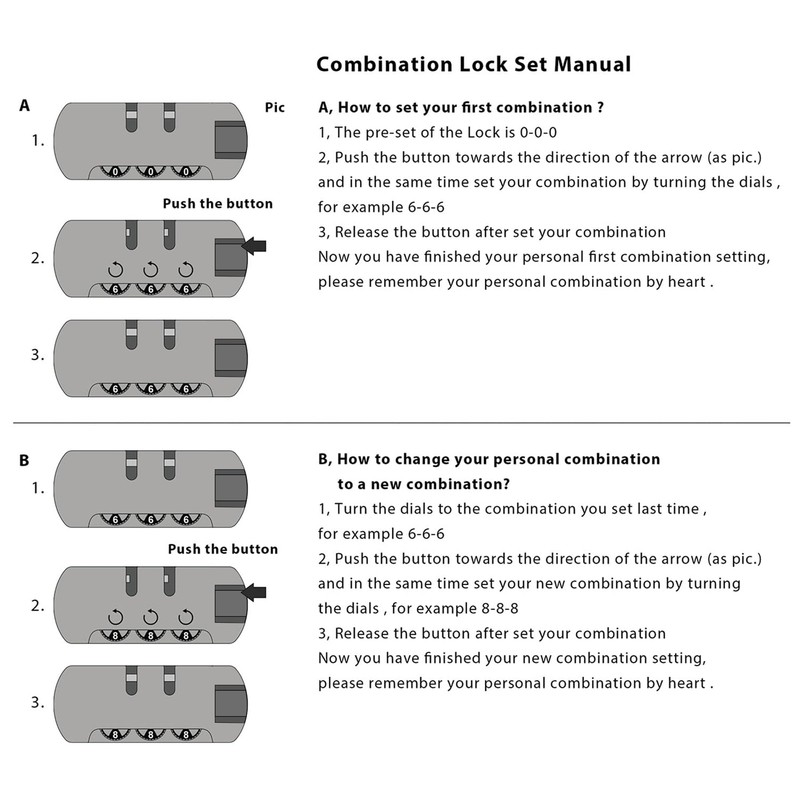 Combination Lock Set Manual

A

Pic

1.

0 0 0

Push the button

2.

6 6 6

3.

6 6 6

A, How to set your first combination ?
1, The pre-set of the Lock is 0-0-0
2, Push the button towards the direction of the arrow (as pic.) and in the same time set your combination by turning the dials , for example 6-6-6
3, Release the button after set your combination
Now you have finished your personal first combination setting, please remember your personal combination by heart .

B

1.

6 6 6

Push the button

2.

8 8 8

3.

8 8 8

B, How to change your personal combination to a new combination?
1, Turn the dials to the combination you set last time , for example 6-6-6
2, Push the button towards the direction of the arrow (as pic.) and in the same time set your new combination by turning the dials , for example 8-8-8
3, Release the button after set your combination
Now you have finished your new combination setting, please remember your personal combination by heart .