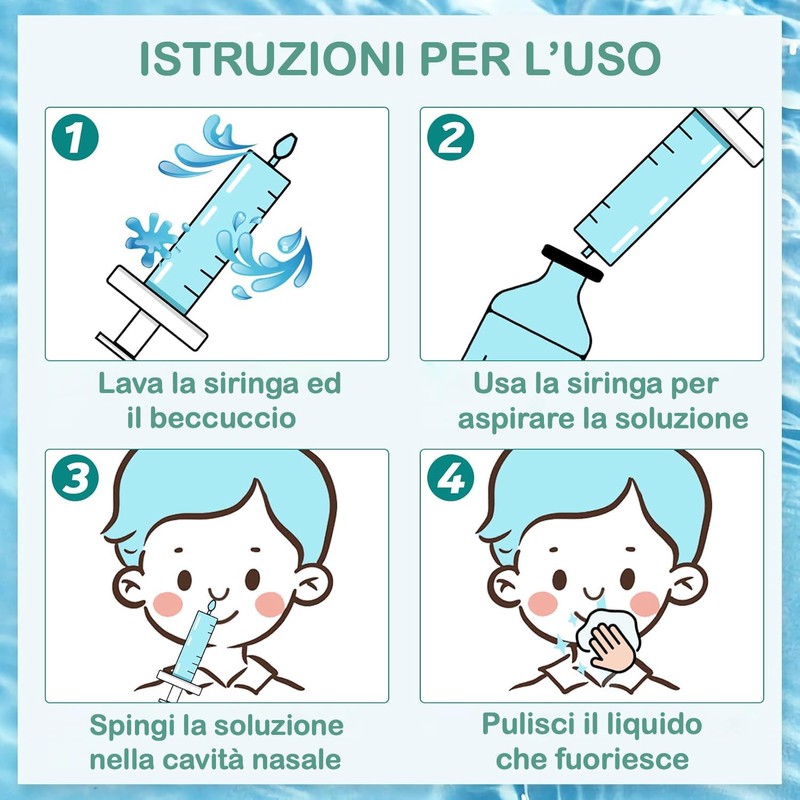 ISTRUZIONI PER L'USO

1

Lava la siringa ed il beccuccio

2

Usa la siringa per aspirare la soluzione

3

Spingi la soluzione nella cavità nasale

4

Pulisci il liquido che fuoriesce