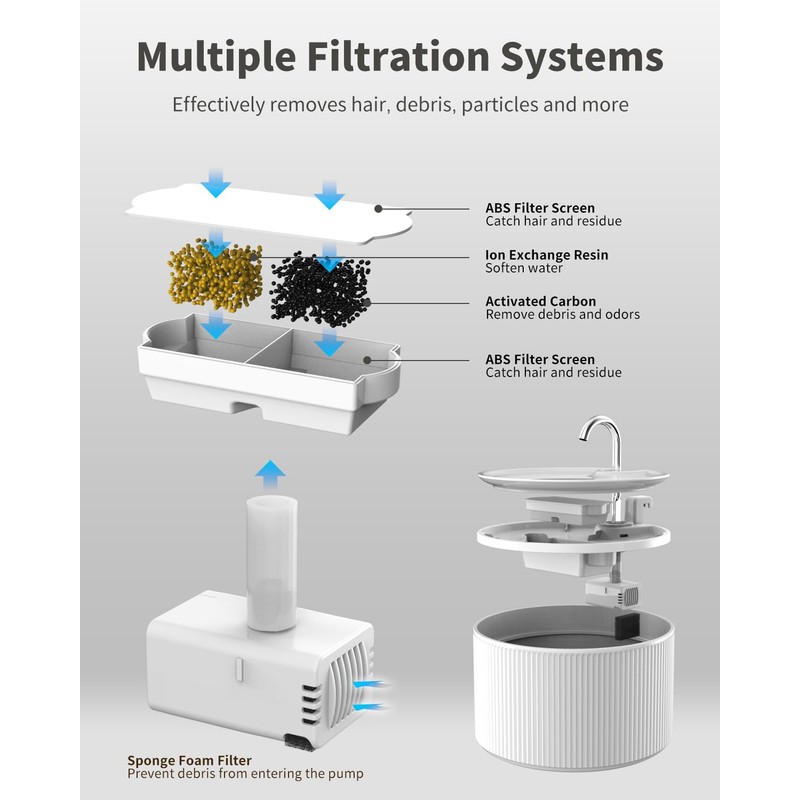 Multiple Filtration Systems

Effectively removes hair, debris, particles and more

ABS Filter Screen
Catch hair and residue

Ion Exchange Resin
Soften water

Activated Carbon
Remove debris and odors

ABS Filter Screen
Catch hair and residue

Sponge Foam Filter
Prevent debris from entering the pump