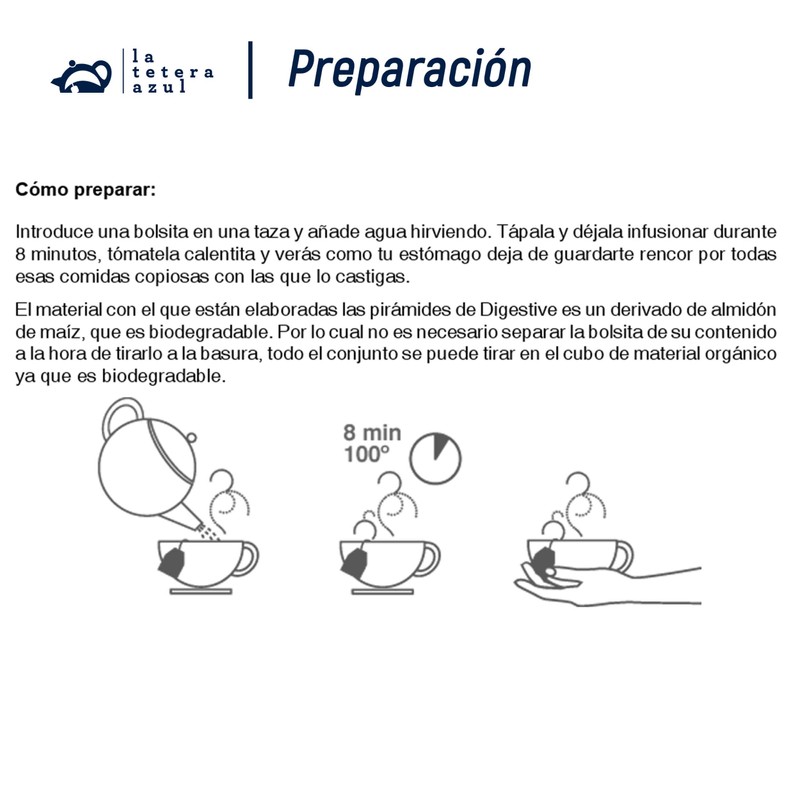 la tetera azul

Preparación

Cómo preparar:

Introduce una bolsita en una taza y añade agua hirviendo. Tápala y déjala infusionar durante 8 minutos, tómatela calentita y verás como tu estómago deja de guardarte rencor por todas esas comidas copiosas con las que lo castigas.

El material con el que están elaboradas las pirámides de Digestive es un derivado de almidón de maíz, que es biodegradable. Por lo cual no es necesario separar la bolsita de su contenido a la hora de tirarlo a la basura, todo el conjunto se puede tirar en el cubo de material orgánico ya que es biodegradable.

8 min
100°