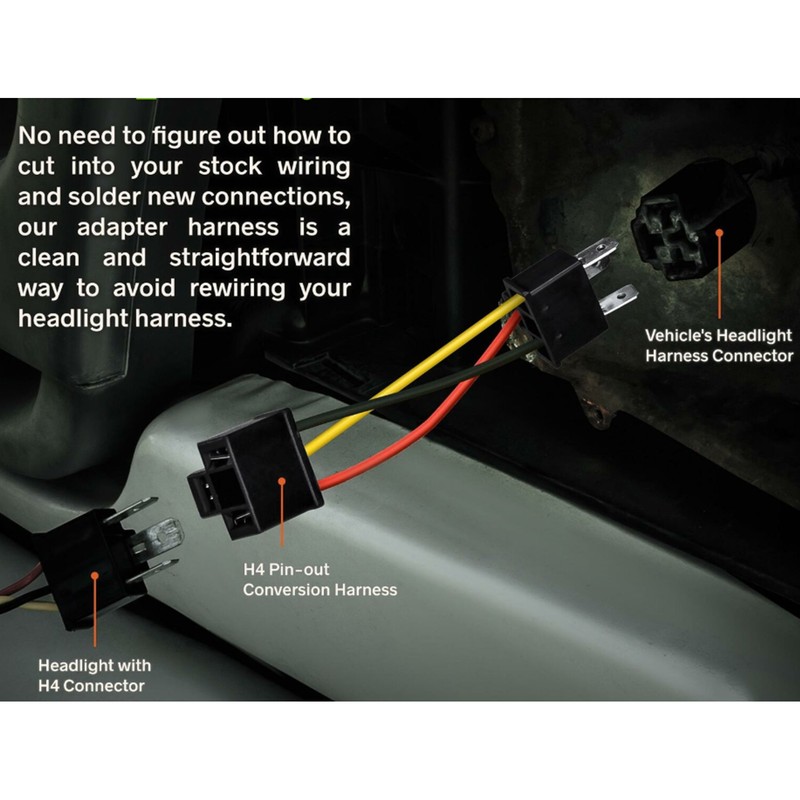 No need to figure out how to cut into your stock wiring and solder new connections, our adapter harness is a clean and straightforward way to avoid rewiring your headlight harness.

Vehicle's Headlight Harness Connector

H4 Pin-out Conversion Harness

Headlight with H4 Connector