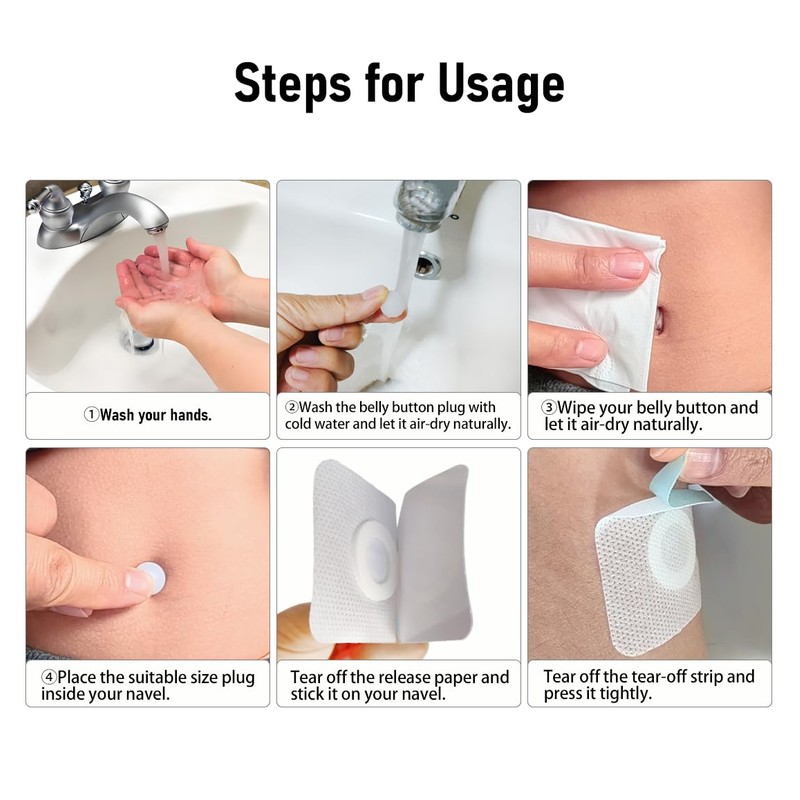 Steps for Usage

①Wash your hands.

②Wash the belly button plug with cold water and let it air-dry naturally.

③Wipe your belly button and let it air-dry naturally.

④Place the suitable size plug inside your navel.

Tear off the release paper and stick it on your navel.

Tear off the tear-off strip and press it tightly.