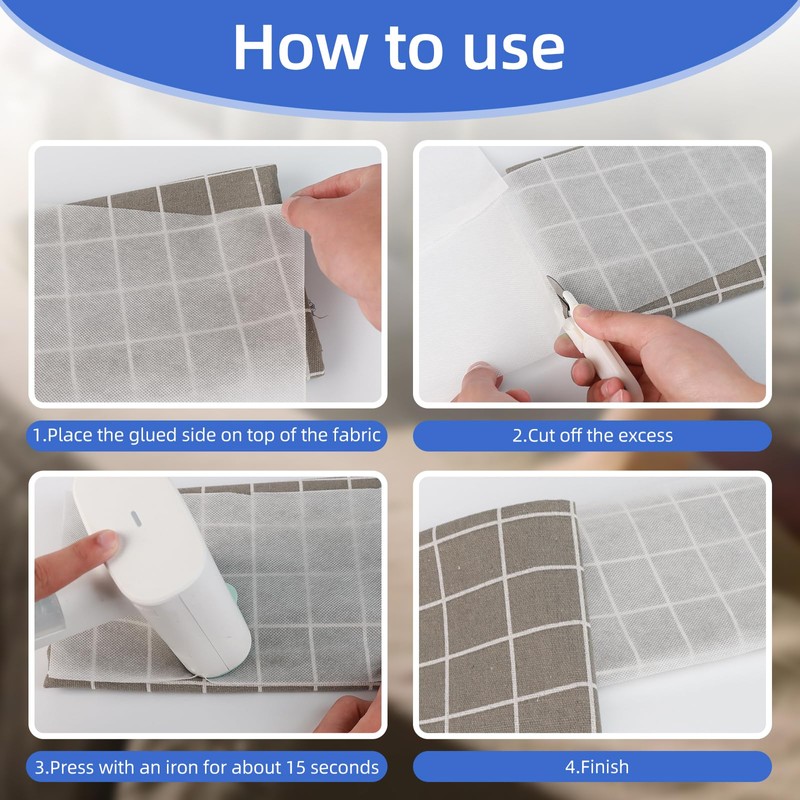 How to use

1.Place the glued side on top of the fabric

2.Cut off the excess

3.Press with an iron for about 15 seconds

4.Finish