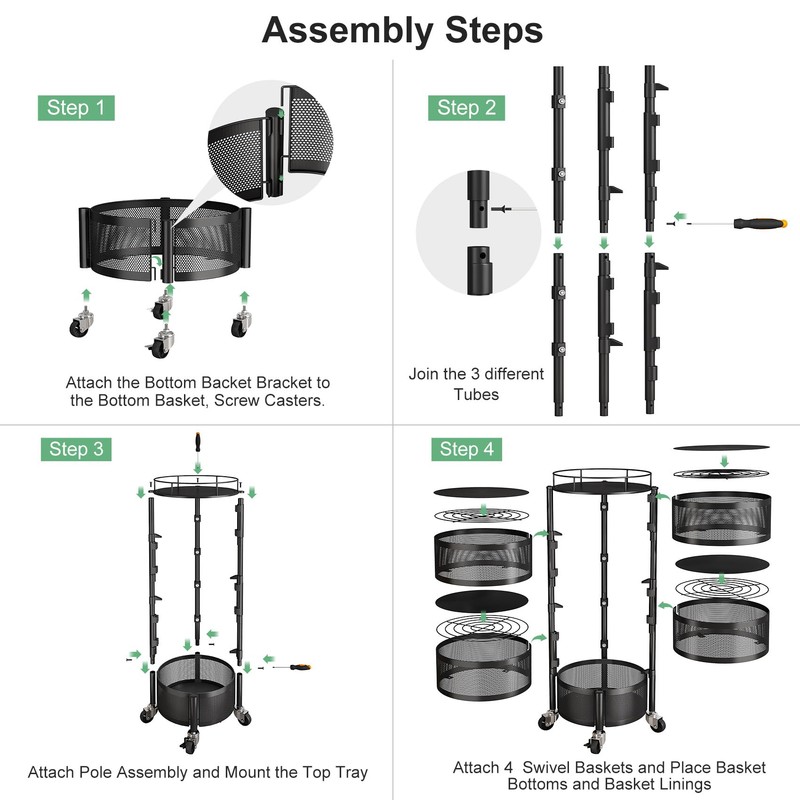 Assembly Steps

Step 1

Attach the Bottom Backet Bracket to the Bottom Basket, Screw Casters.

Step 2

Join the 3 different Tubes

Step 3

Attach Pole Assembly and Mount the Top Tray

Step 4

Attach 4 Swivel Baskets and Place Basket Bottoms and Basket Linings