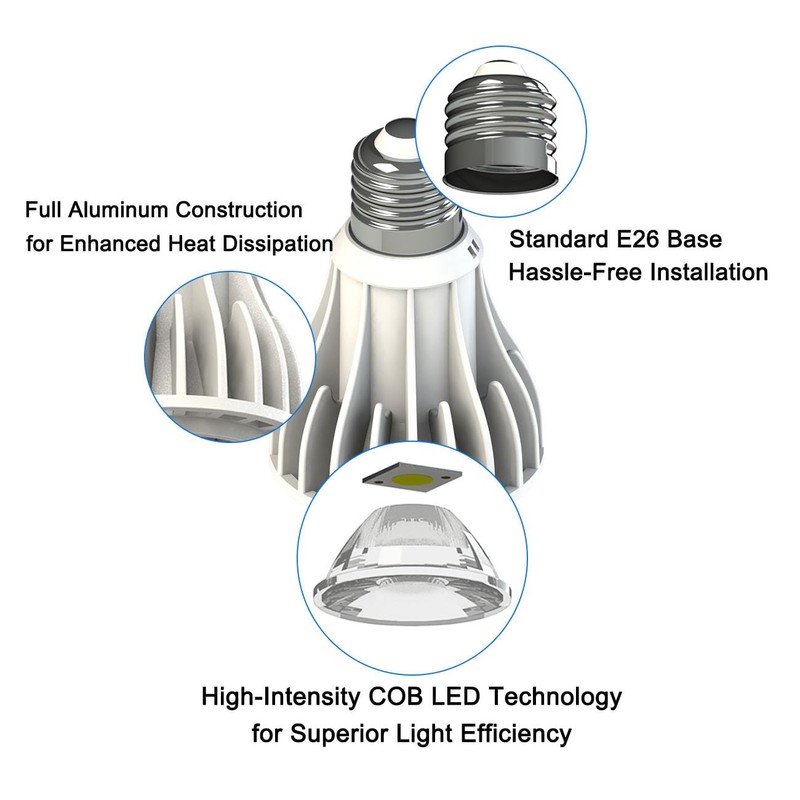 Full Aluminum Construction
for Enhanced Heat Dissipation

Standard E26 Base
Hassle-Free Installation

High-Intensity COB LED Technology
for Superior Light Efficiency