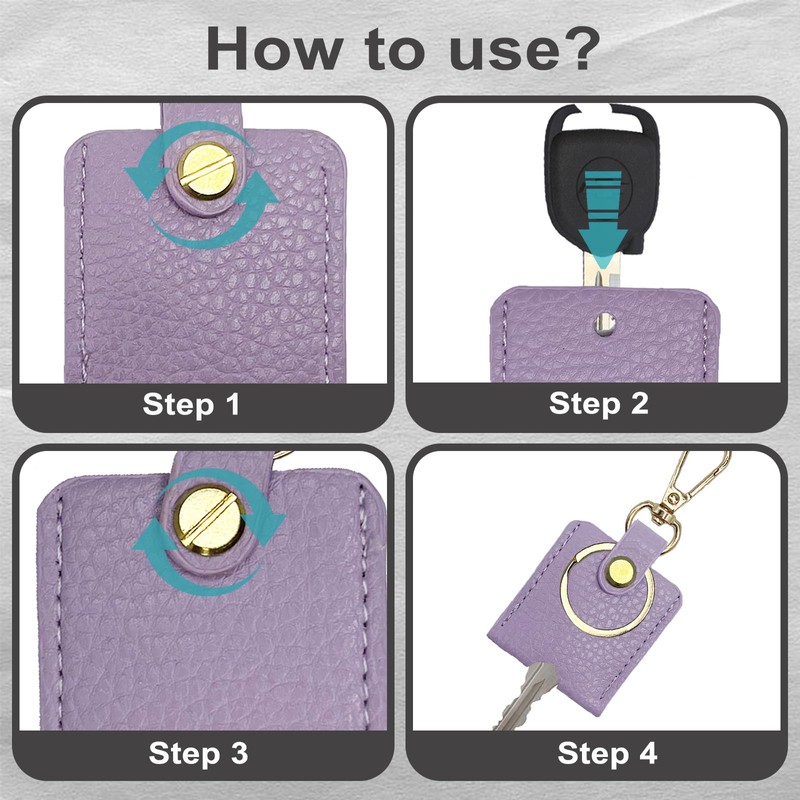 How to use?

Step 1

Step 2

Step 3

Step 4