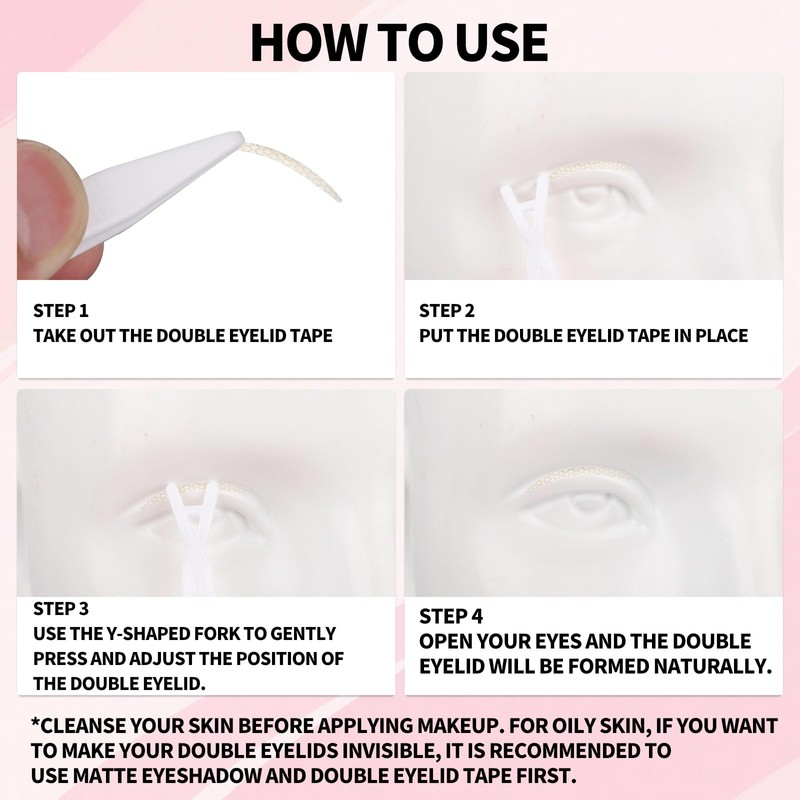 HOW TO USE

STEP 1
TAKE OUT THE DOUBLE EYELID TAPE

STEP 2
PUT THE DOUBLE EYELID TAPE IN PLACE

STEP 3
USE THE Y-SHAPED FORK TO GENTLY PRESS AND ADJUST THE POSITION OF THE DOUBLE EYELID.

STEP 4
OPEN YOUR EYES AND THE DOUBLE EYELID WILL BE FORMED NATURALLY.

*CLEANSE YOUR SKIN BEFORE APPLYING MAKEUP. FOR OILY SKIN, IF YOU WANT TO MAKE YOUR DOUBLE EYELIDS INVISIBLE, IT IS RECOMMENDED TO USE MATTE EYESHADOW AND DOUBLE EYELID TAPE FIRST.