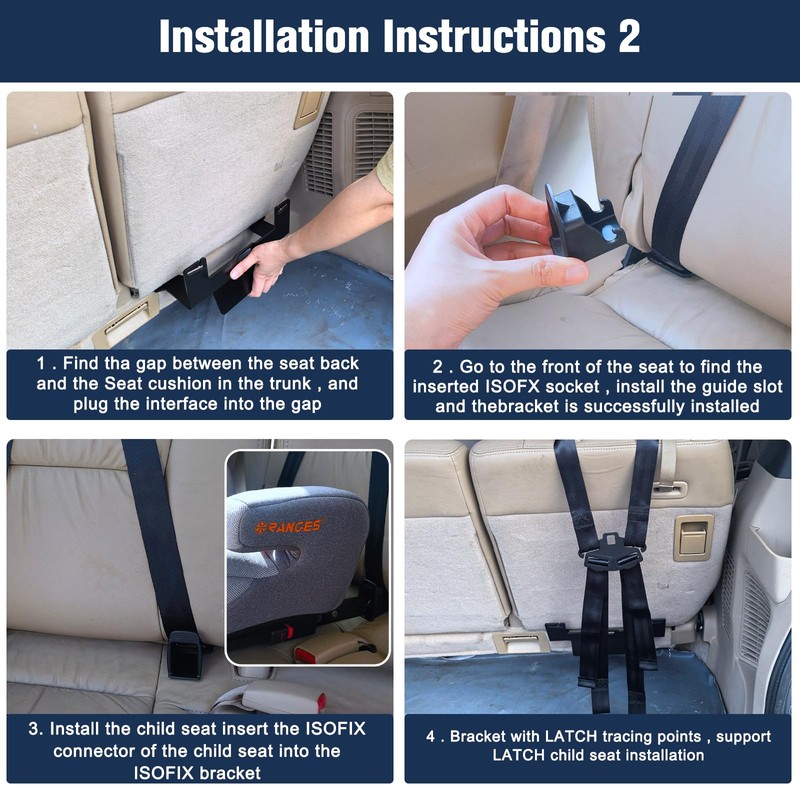 Installation Instructions 2

1 . Find tha gap between the seat back and the Seat cushion in the trunk , and plug the interface into the gap

2 . Go to the front of the seat to find the inserted ISOFX socket , install the guide slot and thebracket is successfully installed

RANGES

3. Install the child seat insert the ISOFIX connector of the child seat into the ISOFIX bracket

4 . Bracket with LATCH tracing points , support LATCH child seat installation