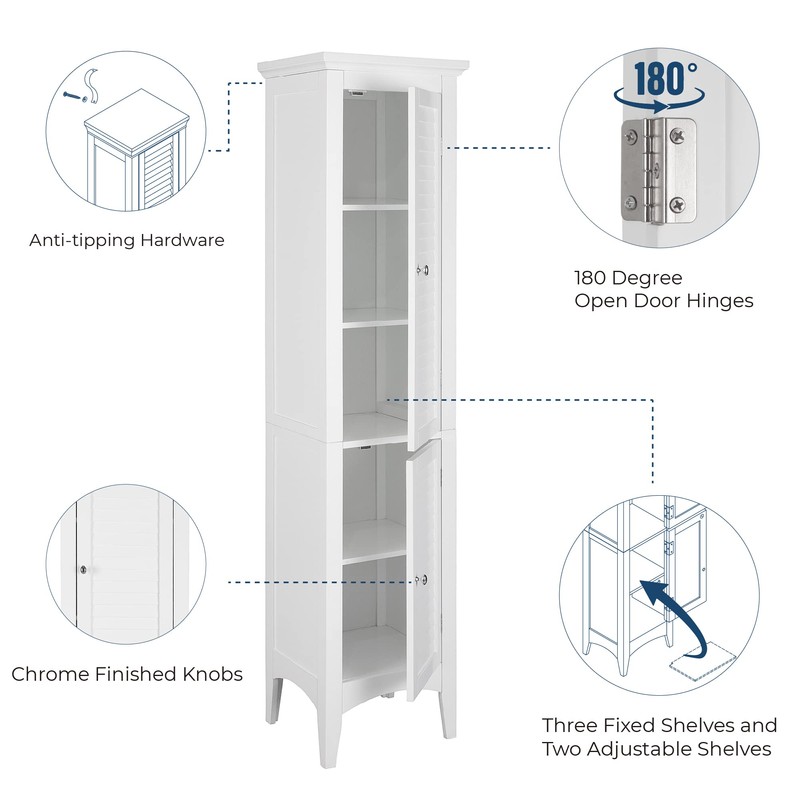 Anti-tipping Hardware

180°

180 Degree
Open Door Hinges

Chrome Finished Knobs

Three Fixed Shelves and
Two Adjustable Shelves