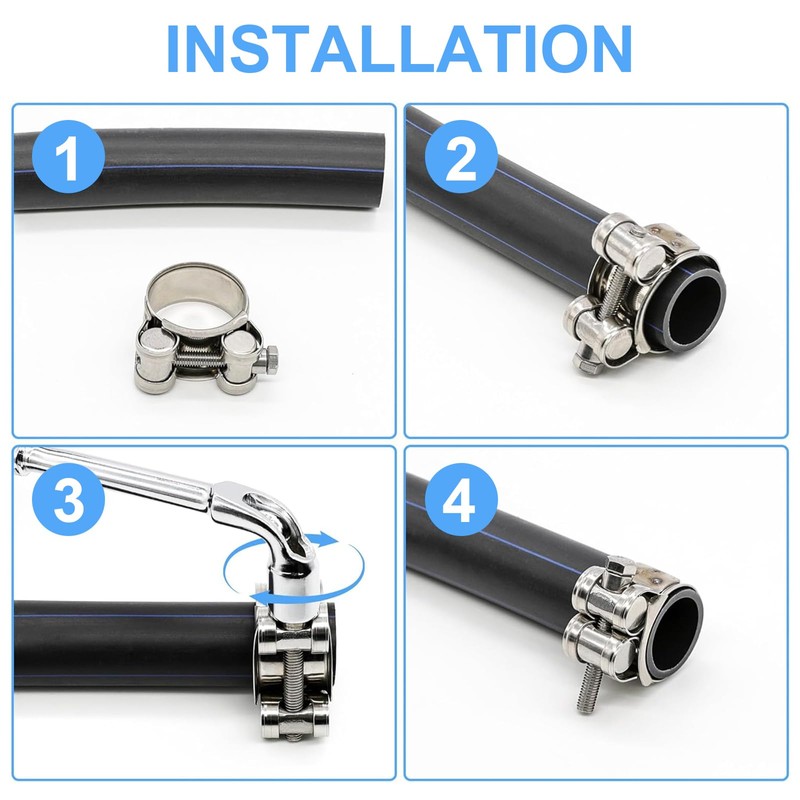 INSTALLATION

1

2

3

4