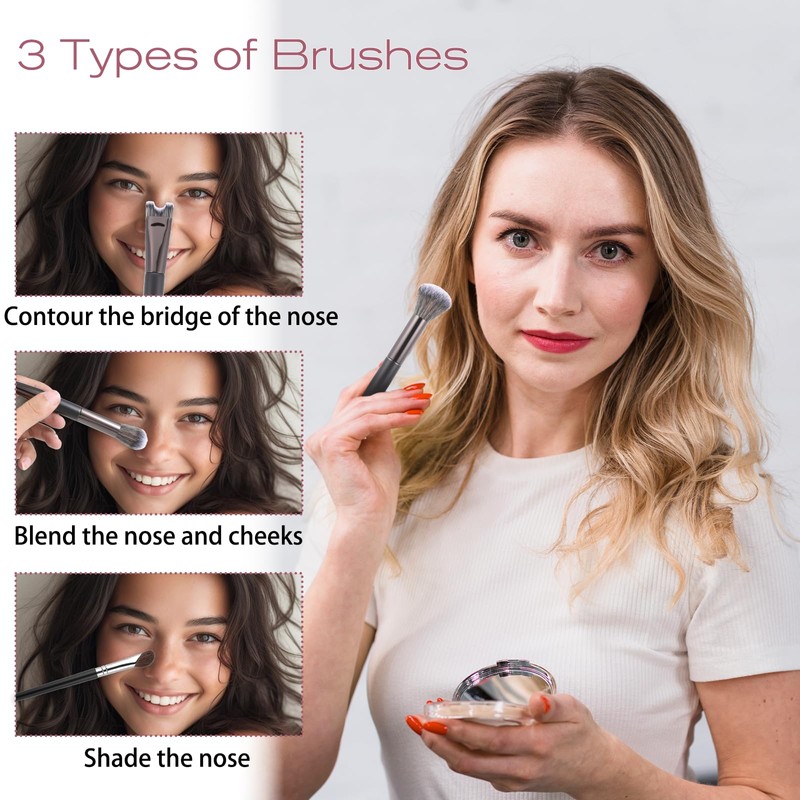 3 Types of Brushes

Contour the bridge of the nose

Blend the nose and cheeks

Shade the nose