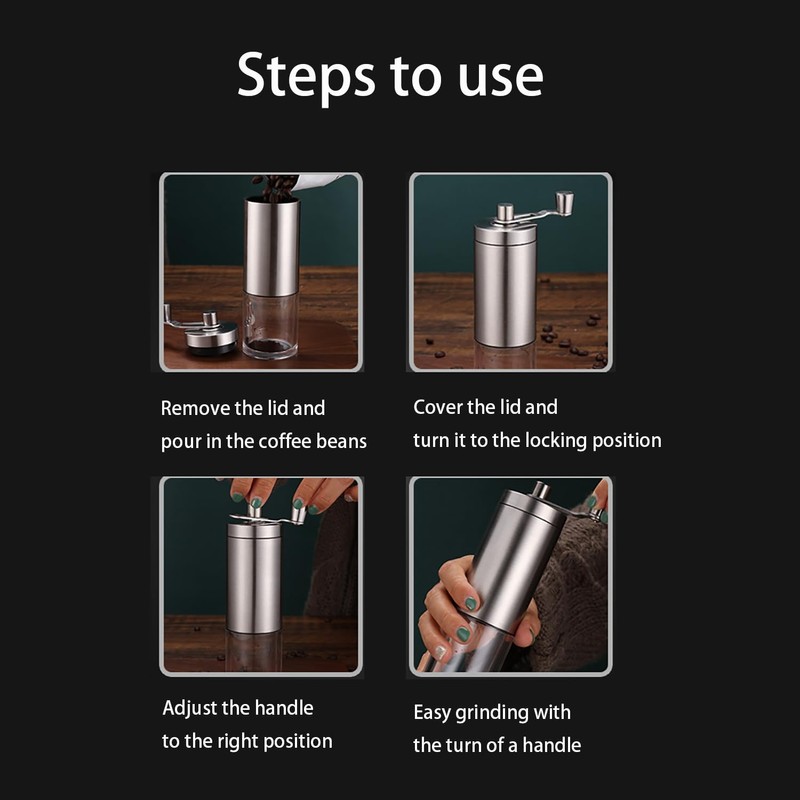 Steps to use

Remove the lid and pour in the coffee beans

Cover the lid and turn it to the locking position

Adjust the handle to the right position

Easy grinding with the turn of a handle