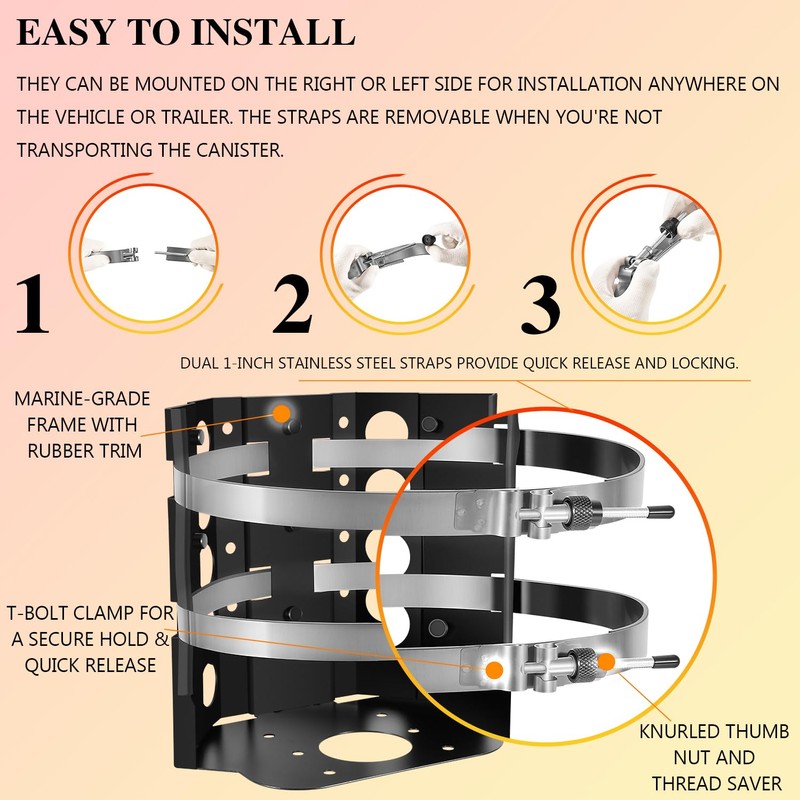 EASY TO INSTALL

THEY CAN BE MOUNTED ON THE RIGHT OR LEFT SIDE FOR INSTALLATION ANYWHERE ON THE VEHICLE OR TRAILER. THE STRAPS ARE REMOVABLE WHEN YOU'RE NOT TRANSPORTING THE CANISTER.

1

2

3

DUAL 1-INCH STAINLESS STEEL STRAPS PROVIDE QUICK RELEASE AND LOCKING.

MARINE-GRADE FRAME WITH RUBBER TRIM

T-BOLT CLAMP FOR A SECURE HOLD & QUICK RELEASE

KNURLED THUMB NUT AND THREAD SAVER