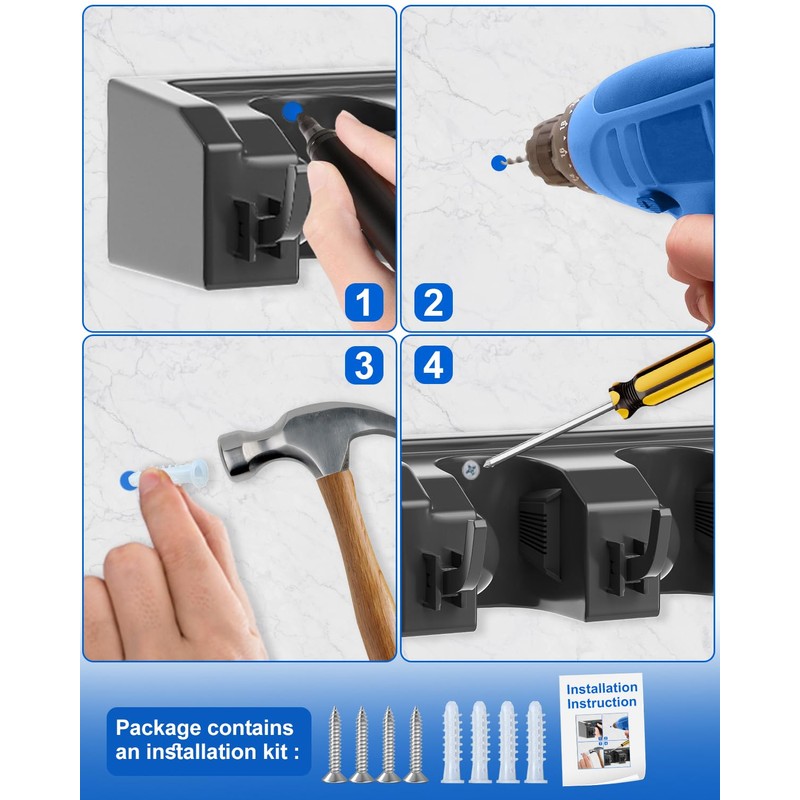 1

2

3

4

Package contains an installation kit :

Installation Instruction