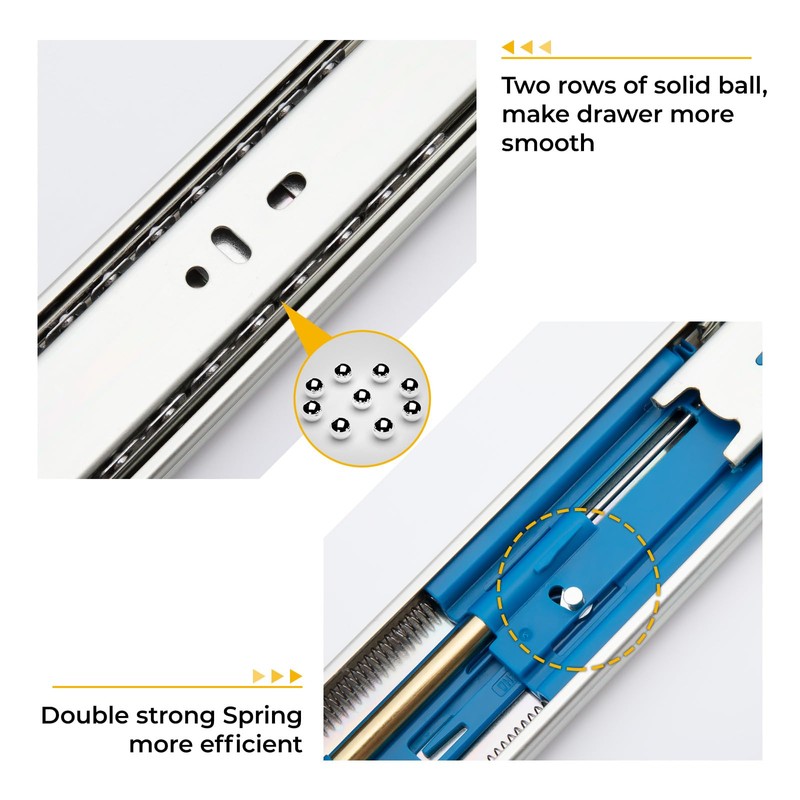 Two rows of solid ball, make drawer more smooth

Double strong Spring more efficient