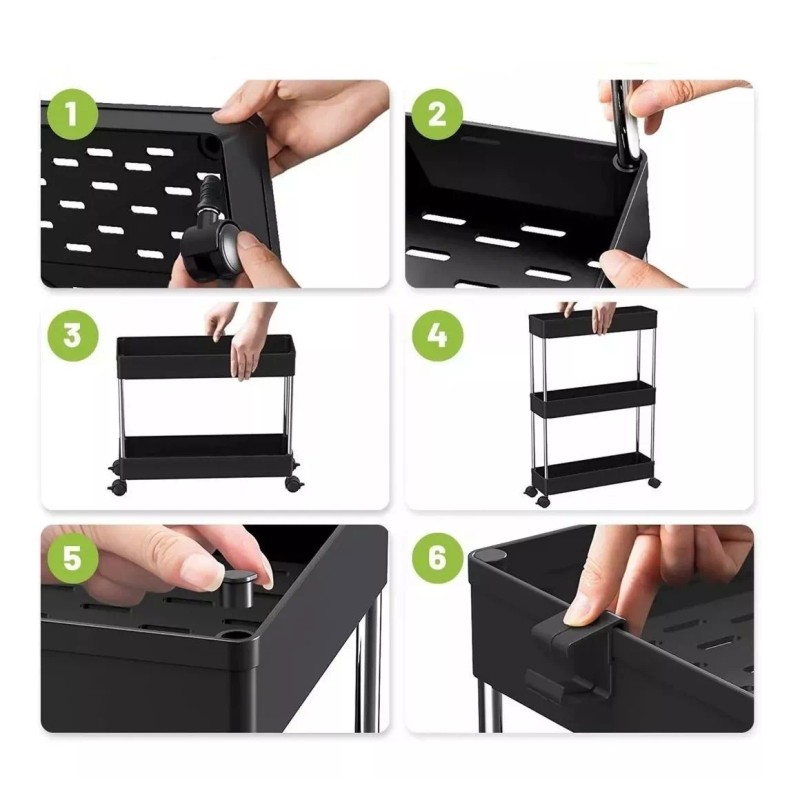 1
2
3
4
5
6